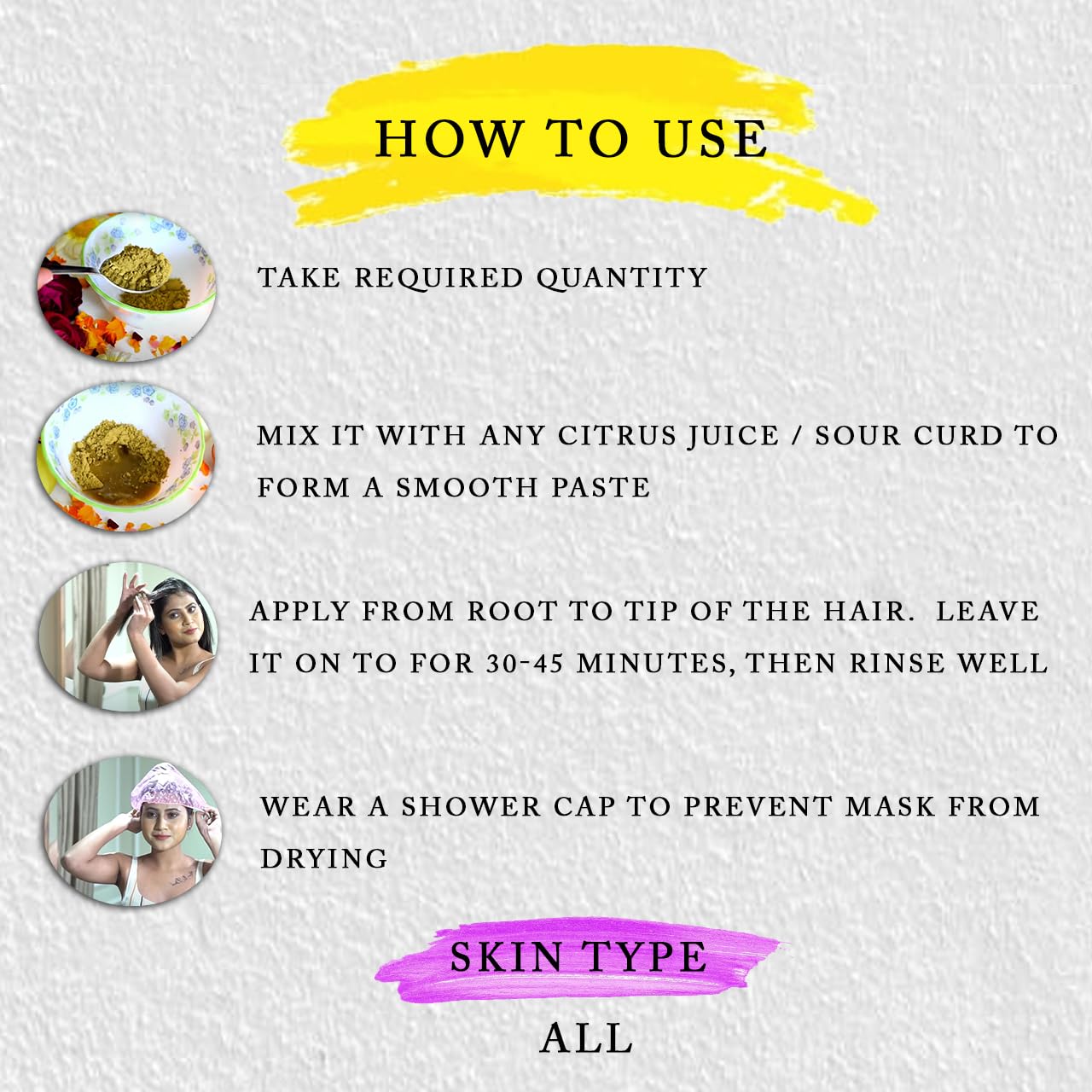 HOW TO USE

TAKE REQUIRED QUANTITY

MIX IT WITH ANY CITRUS JUICE / SOUR CURD TO FORM A SMOOTH PASTE

APPLY FROM ROOT TO TIP OF THE HAIR. LEAVE IT ON TO FOR 30-45 MINUTES, THEN RINSE WELL

WEAR A SHOWER CAP TO PREVENT MASK FROM DRYING

SKIN TYPE

ALL