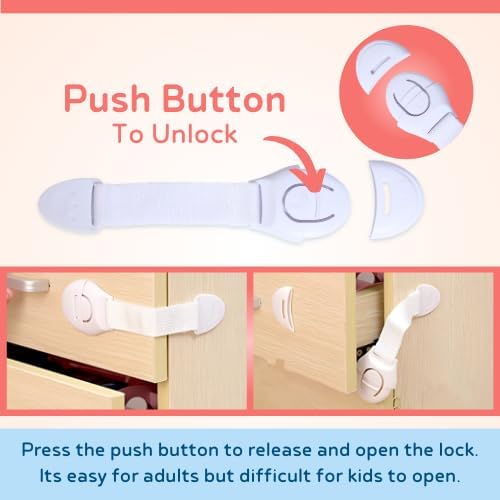 Push Button
To Unlock

Press the push button to release and open the lock.
Its easy for adults but difficult for kids to open.