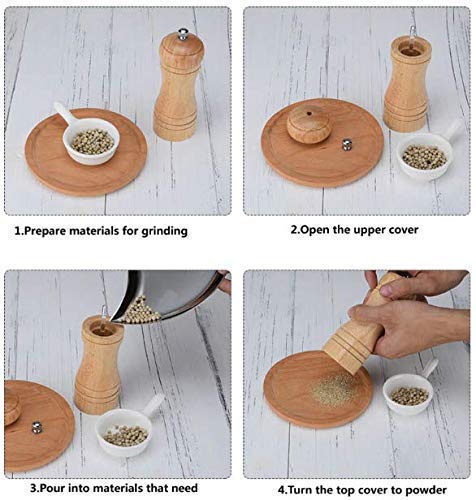 1.Prepare materials for grinding

2.Open the upper cover

3.Pour into materials that need

4.Turn the top cover to powder