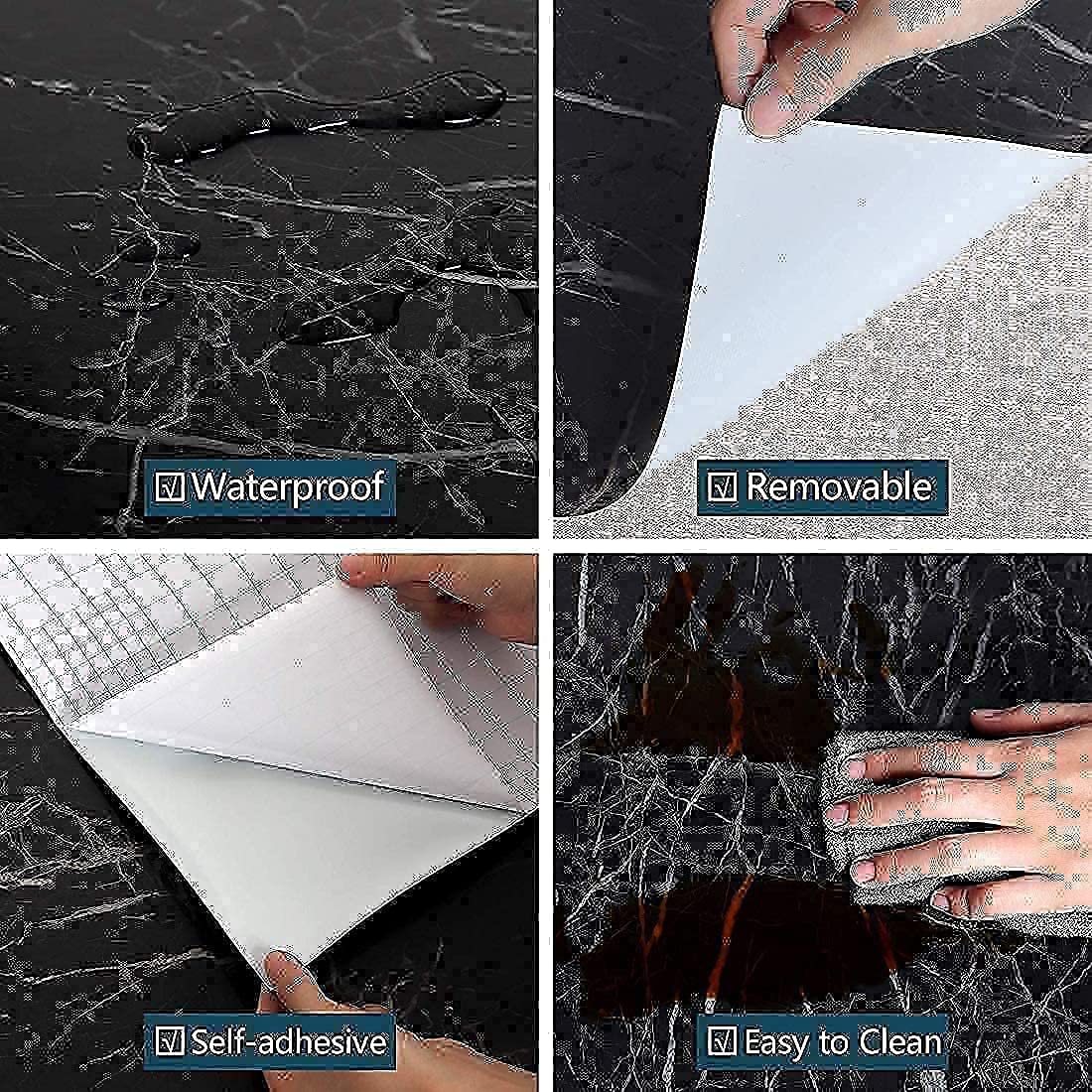 ☑ Waterproof

☑ Removable

☑ Self-adhesive

☑ Easy to Clean