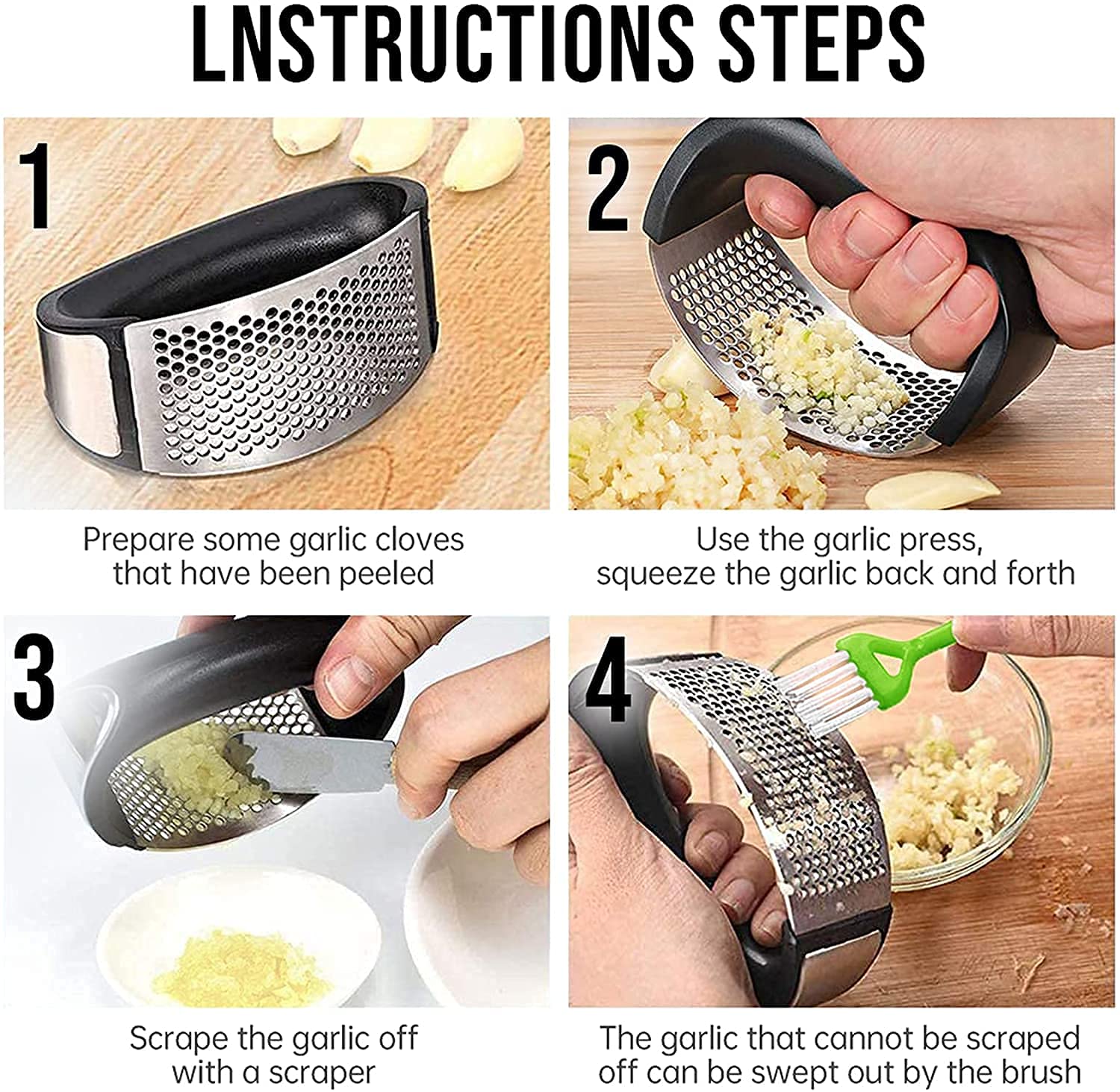 LNSTRUCTIONS STEPS

1

Prepare some garlic cloves that have been peeled

2

Use the garlic press, squeeze the garlic back and forth

3

Scrape the garlic off with a scraper

4

The garlic that cannot be scraped off can be swept out by the brush