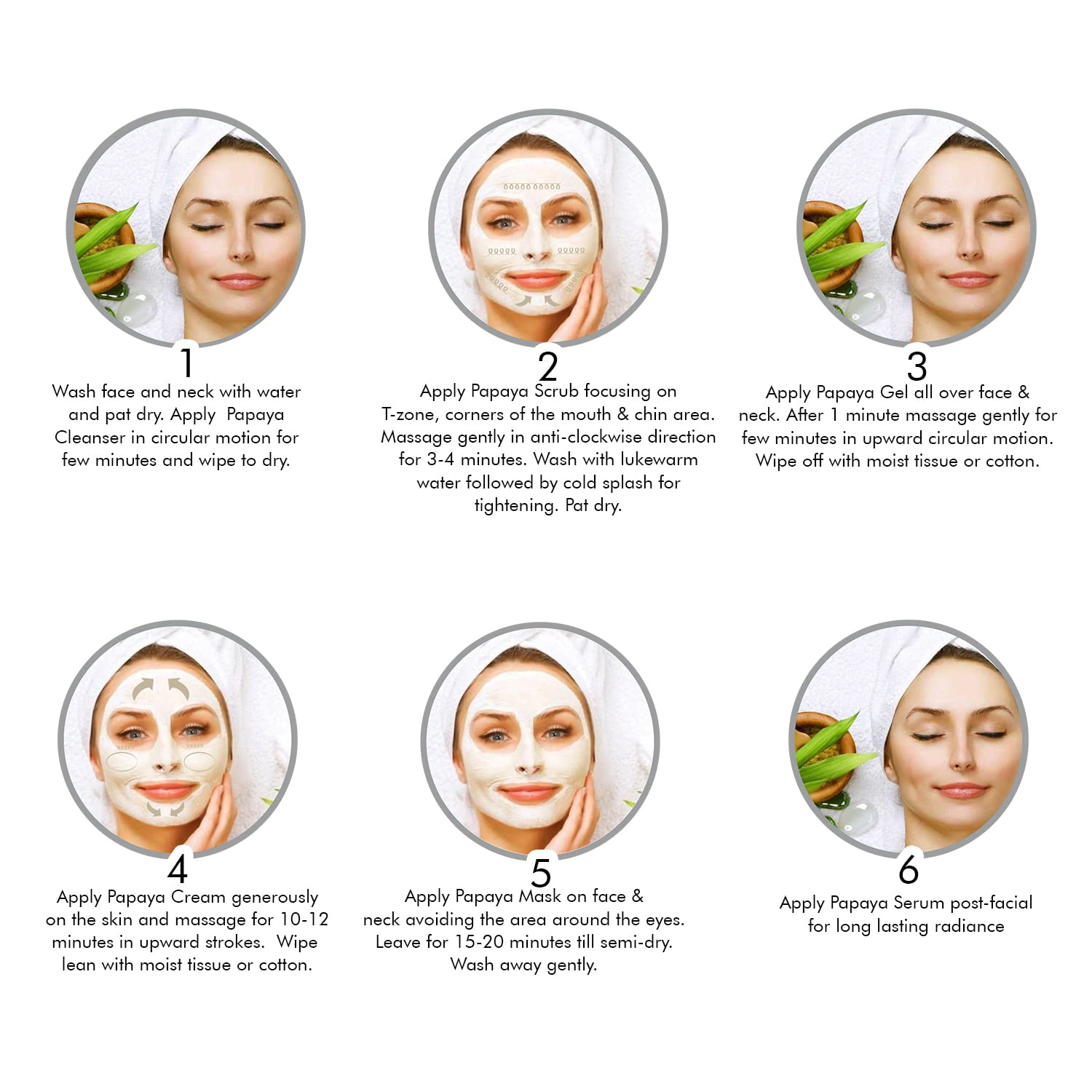 1
Wash face and neck with water and pat dry. Apply Papaya Cleanser in circular motion for few minutes and wipe to dry.

2
Apply Papaya Scrub focusing on T-zone, corners of the mouth & chin area. Massage gently in anti-clockwise direction for 3-4 minutes. Wash with lukewarm water followed by cold splash for tightening. Pat dry.

3
Apply Papaya Gel all over face & neck. After 1 minute massage gently for few minutes in upward circular motion. Wipe off with moist tissue or cotton.

4
Apply Papaya Cream generously on the skin and massage for 10-12 minutes in upward strokes. Wipe lean with moist tissue or cotton.

5
Apply Papaya Mask on face & neck avoiding the area around the eyes. Leave for 15-20 minutes till semi-dry. Wash away gently.

6
Apply Papaya Serum post-facial for long lasting radiance