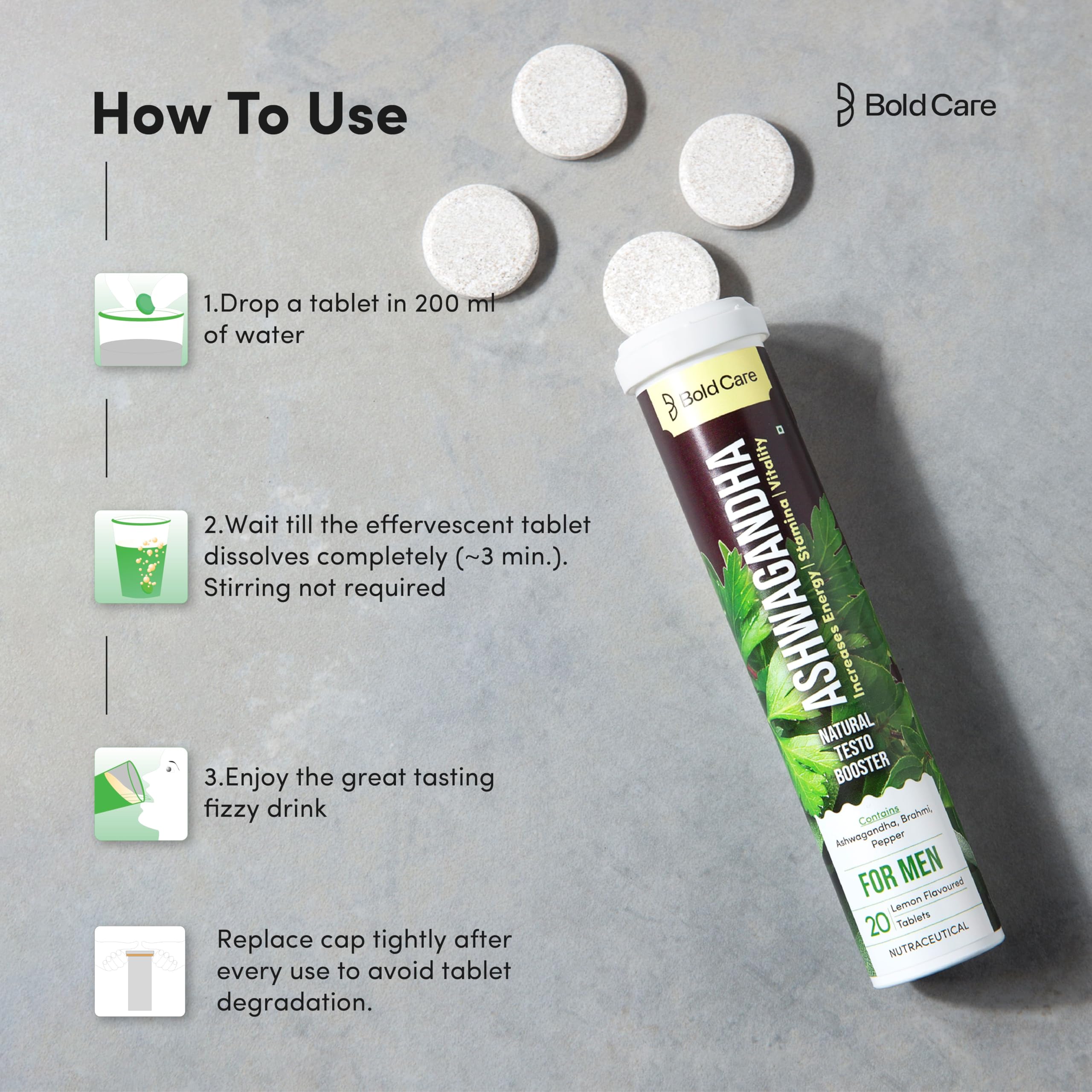 How To Use

Bold Care

1.Drop a tablet in 200 ml of water

2.Wait till the effervescent tablet dissolves completely (~3 min.). Stirring not required

3.Enjoy the great tasting fizzy drink

Replace cap tightly after every use to avoid tablet degradation.

Bold Care

ASHWAGANDHA

Increases Energy | Stamina | Vitality

NATURAL TESTO BOOSTER

Contains
Ashwagandha, Brahmi, Pepper

FOR MEN

20 Lemon Flavoured Tablets

NUTRACEUTICAL