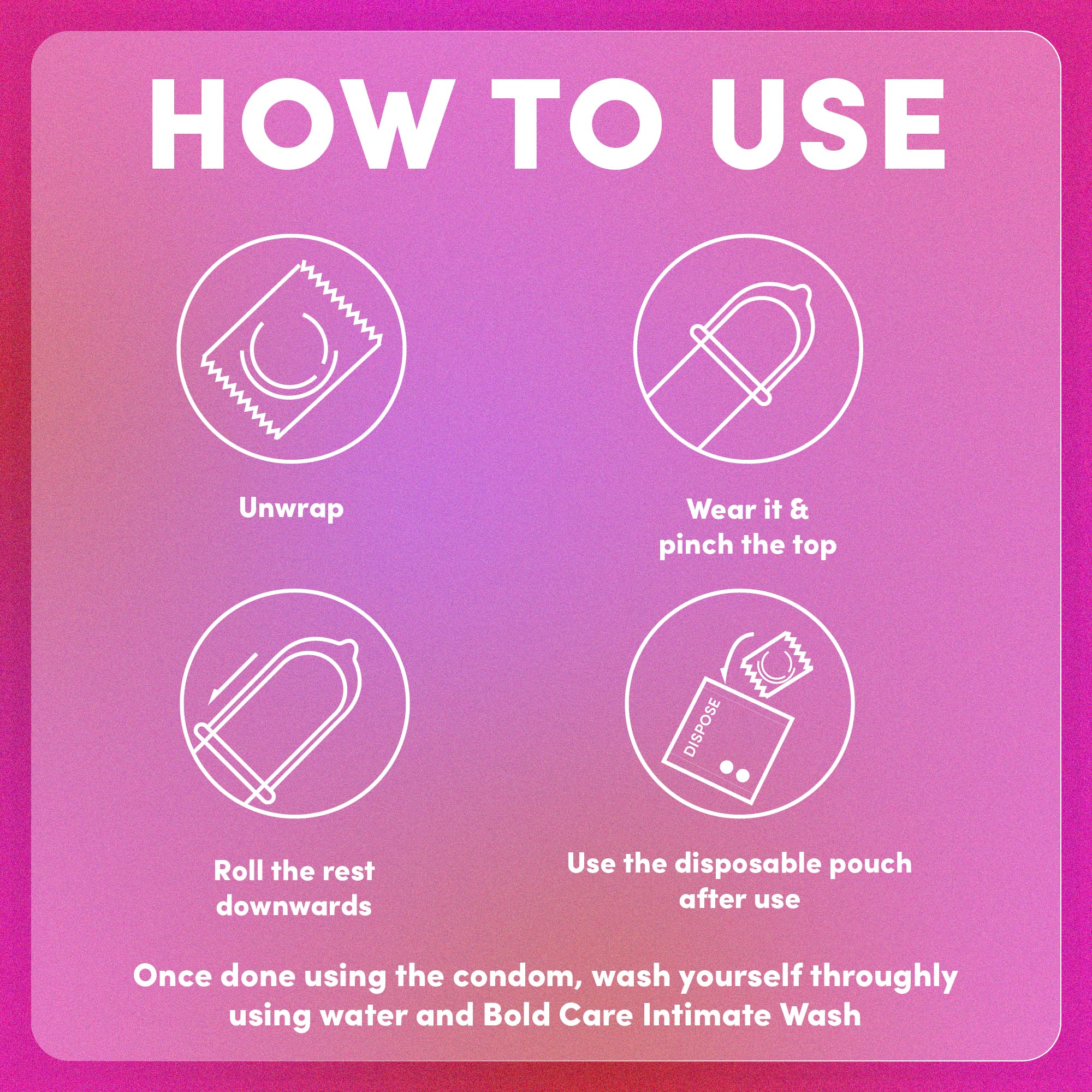 HOW TO USE

Unwrap

Wear it & pinch the top

Roll the rest downwards

DISPOSE

Use the disposable pouch after use

Once done using the condom, wash yourself throughly using water and Bold Care Intimate Wash