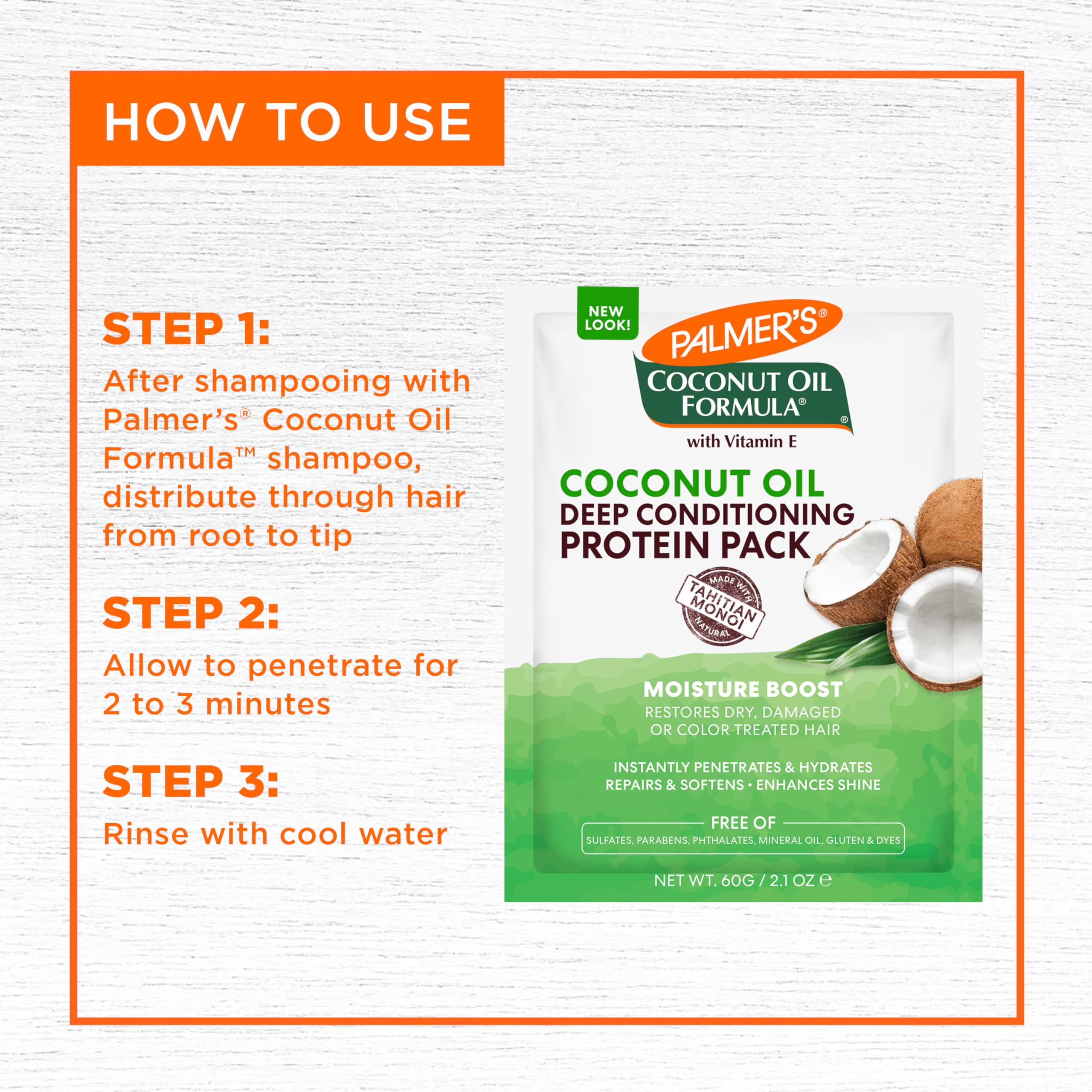 HOW TO USE

STEP 1:
After shampooing with Palmer's® Coconut Oil Formula™ shampoo, distribute through hair from root to tip

STEP 2:
Allow to penetrate for 2 to 3 minutes

STEP 3:
Rinse with cool water

NEW LOOK!

PALMER'S®
COCONUT OIL FORMULA®
with Vitamin E

COCONUT OIL
DEEP CONDITIONING
PROTEIN PACK

MADE WITH TAHITIAN MONOI NATURAL

MOISTURE BOOST
RESTORES DRY, DAMAGED OR COLOR TREATED HAIR

INSTANTLY PENETRATES & HYDRATES
REPAIRS & SOFTENS • ENHANCES SHINE

FREE OF
SULFATES, PARABENS, PHTHALATES, MINERAL OIL, GLUTEN & DYES

NET WT. 60G / 2.1 OZ ℮