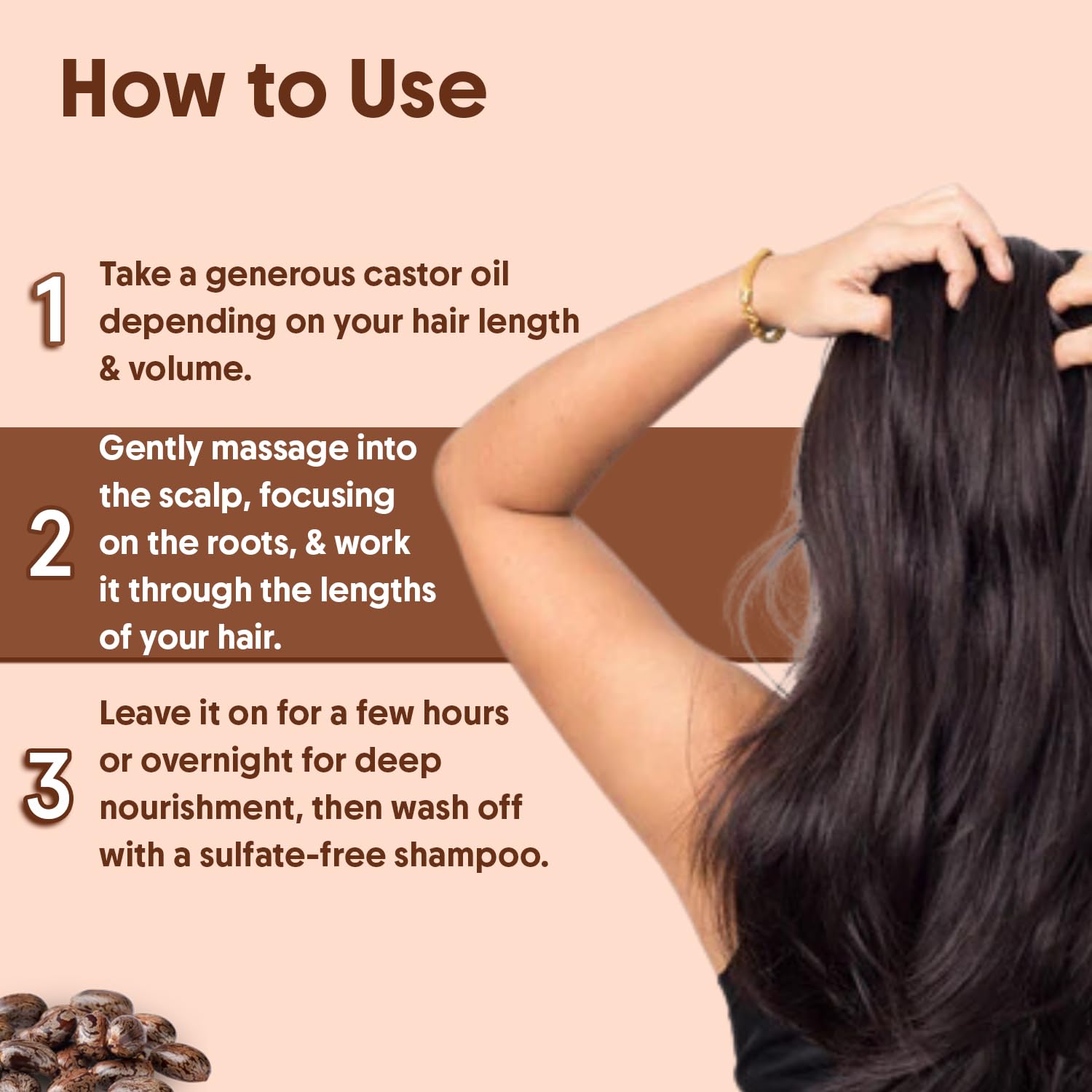 How to Use

1 Take a generous castor oil depending on your hair length & volume.

2 Gently massage into the scalp, focusing on the roots, & work it through the lengths of your hair.

3 Leave it on for a few hours or overnight for deep nourishment, then wash off with a sulfate-free shampoo.