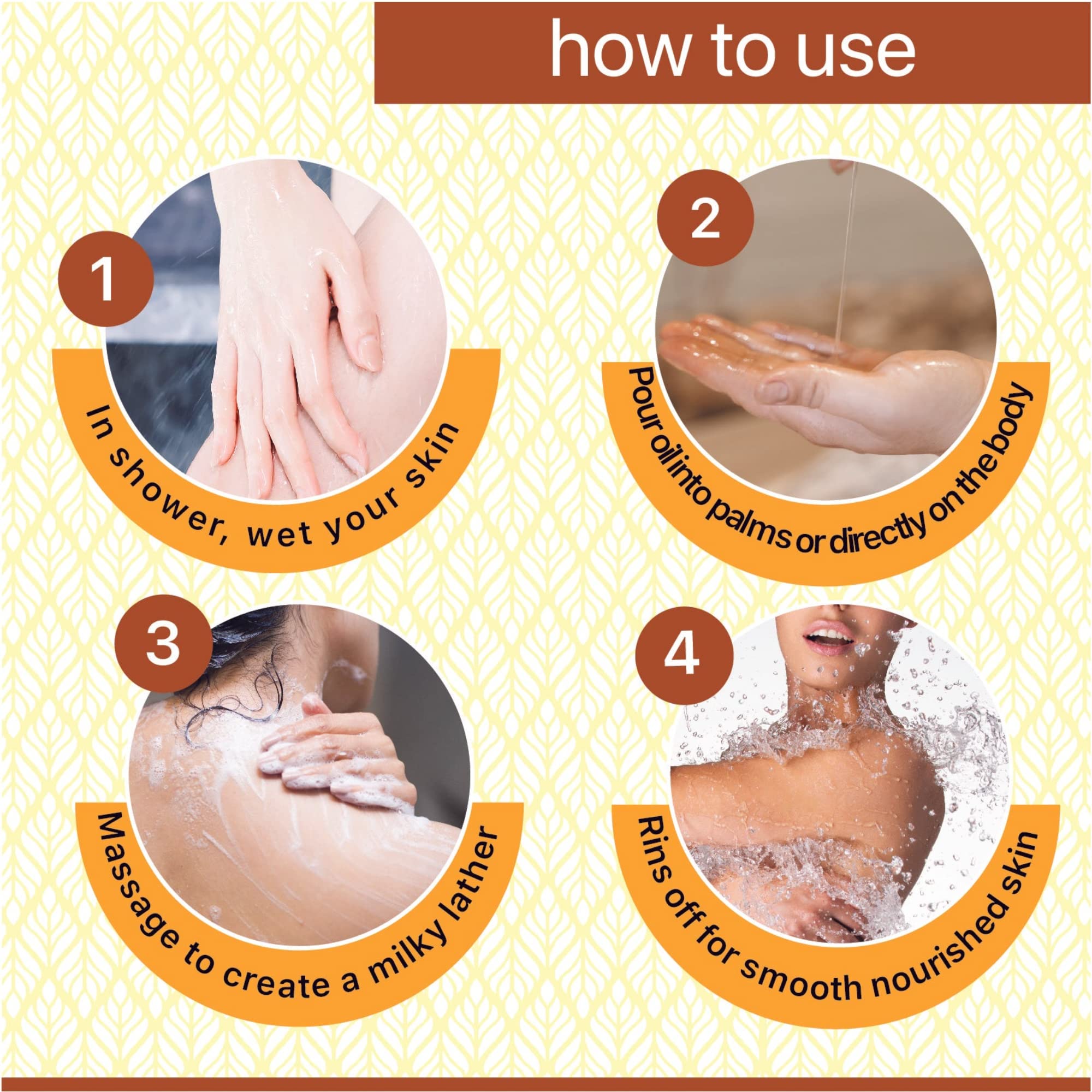 how to use

1

In shower, wet your skin

2

Pour oil into palms or directly on the body

3

Massage to create a milky lather

4

Rins off for smooth nourished skin