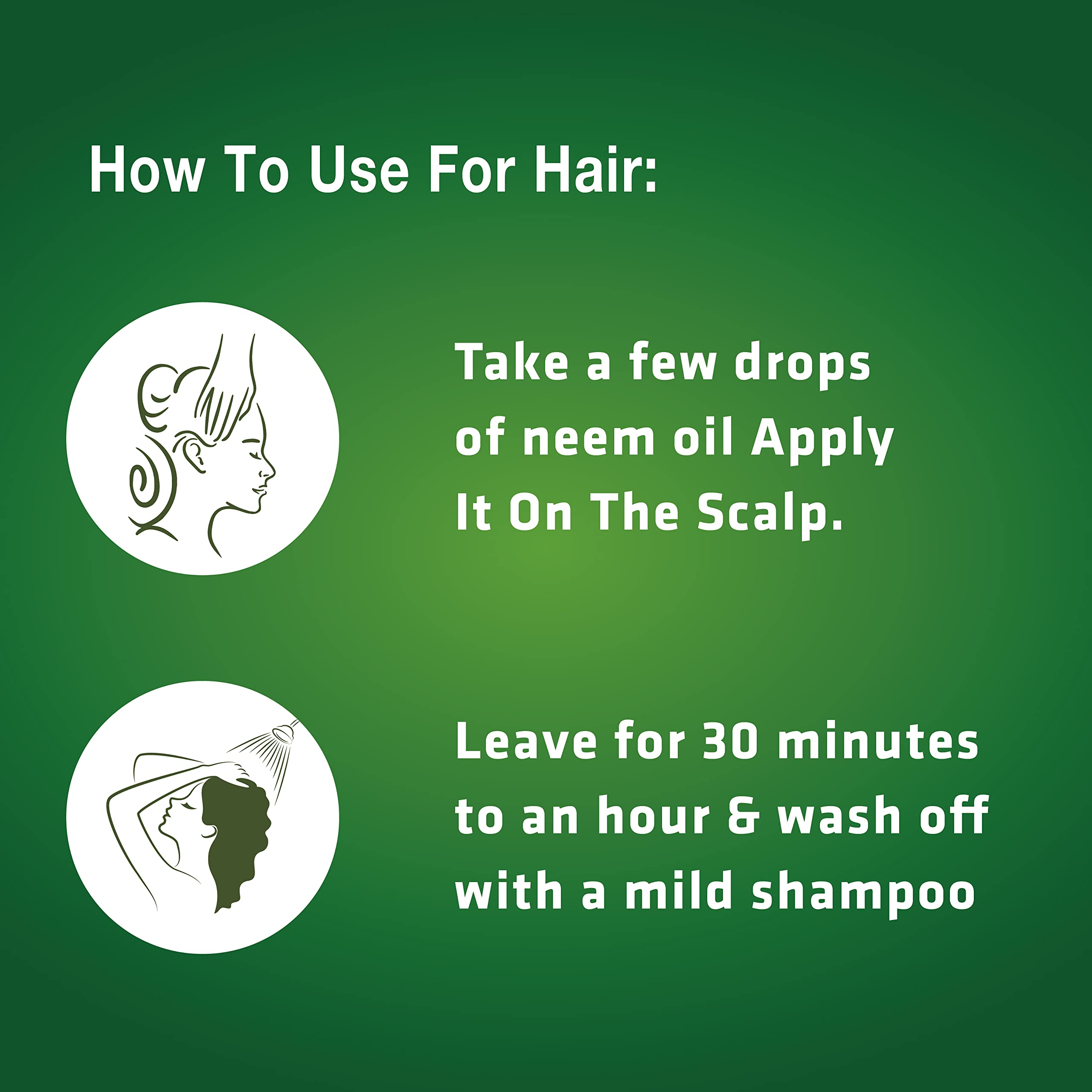 How To Use For Hair:

Take a few drops of neem oil Apply It On The Scalp.

Leave for 30 minutes to an hour & wash off with a mild shampoo