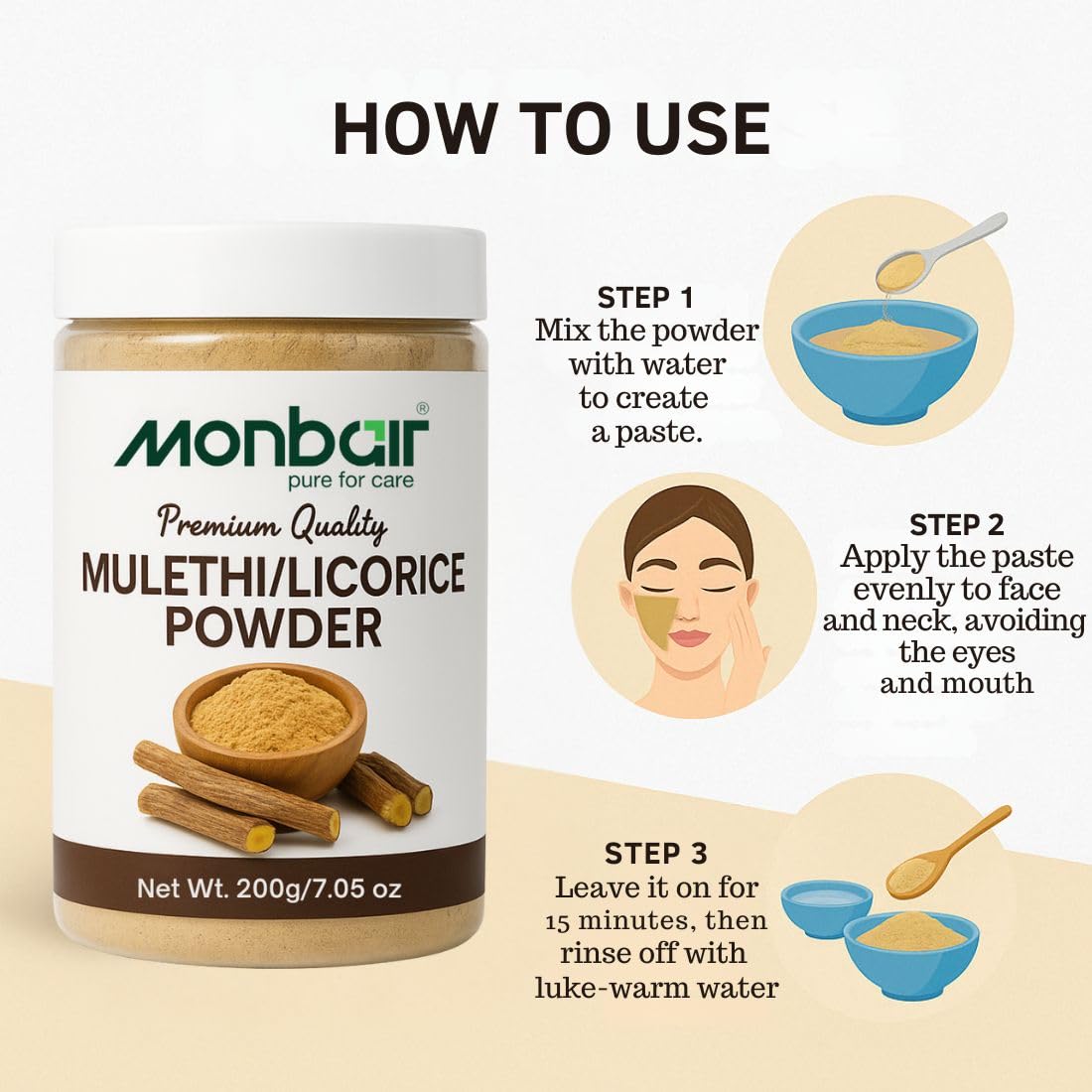 HOW TO USE

monbair®
pure for care

Premium Quality
MULETHI/LICORICE POWDER

Net Wt. 200g/7.05 oz

STEP 1
Mix the powder with water to create a paste.

STEP 2
Apply the paste evenly to face and neck, avoiding the eyes and mouth

STEP 3
Leave it on for 15 minutes, then rinse off with luke-warm water