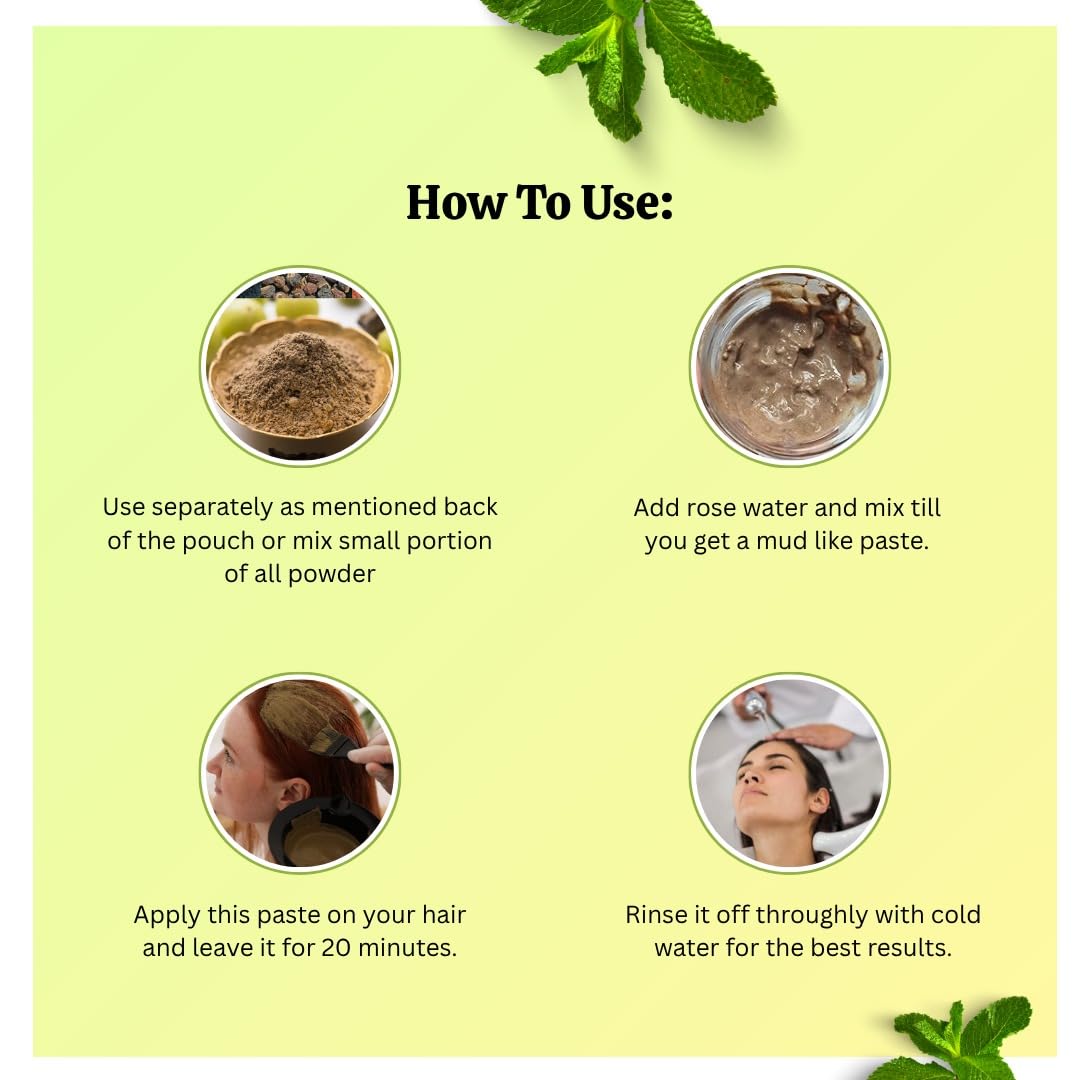 How To Use:

Use separately as mentioned back of the pouch or mix small portion of all powder

Add rose water and mix till you get a mud like paste.

Apply this paste on your hair and leave it for 20 minutes.

Rinse it off throughly with cold water for the best results.