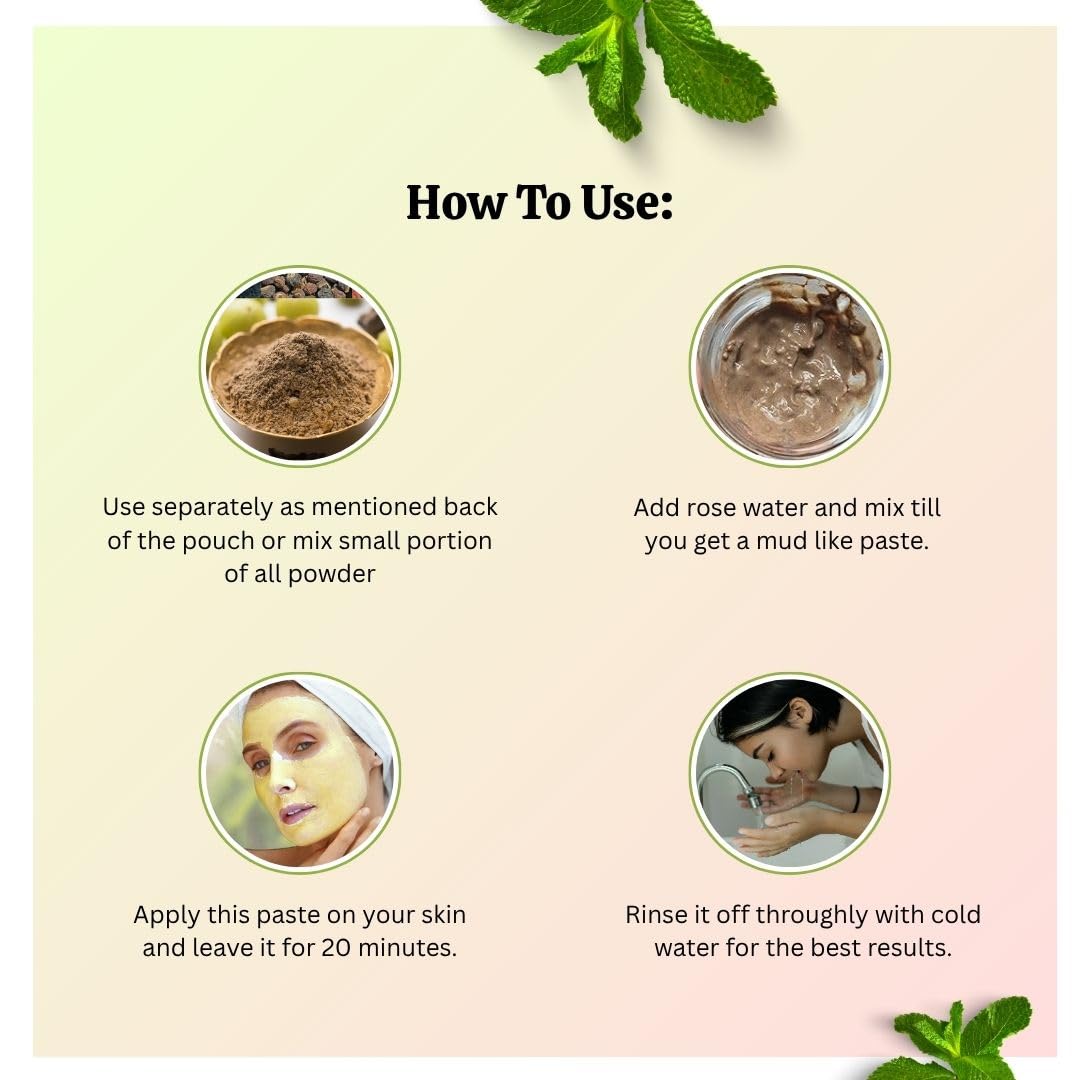 How To Use:

Use separately as mentioned back of the pouch or mix small portion of all powder

Add rose water and mix till you get a mud like paste.

Apply this paste on your skin and leave it for 20 minutes.

Rinse it off throughly with cold water for the best results.