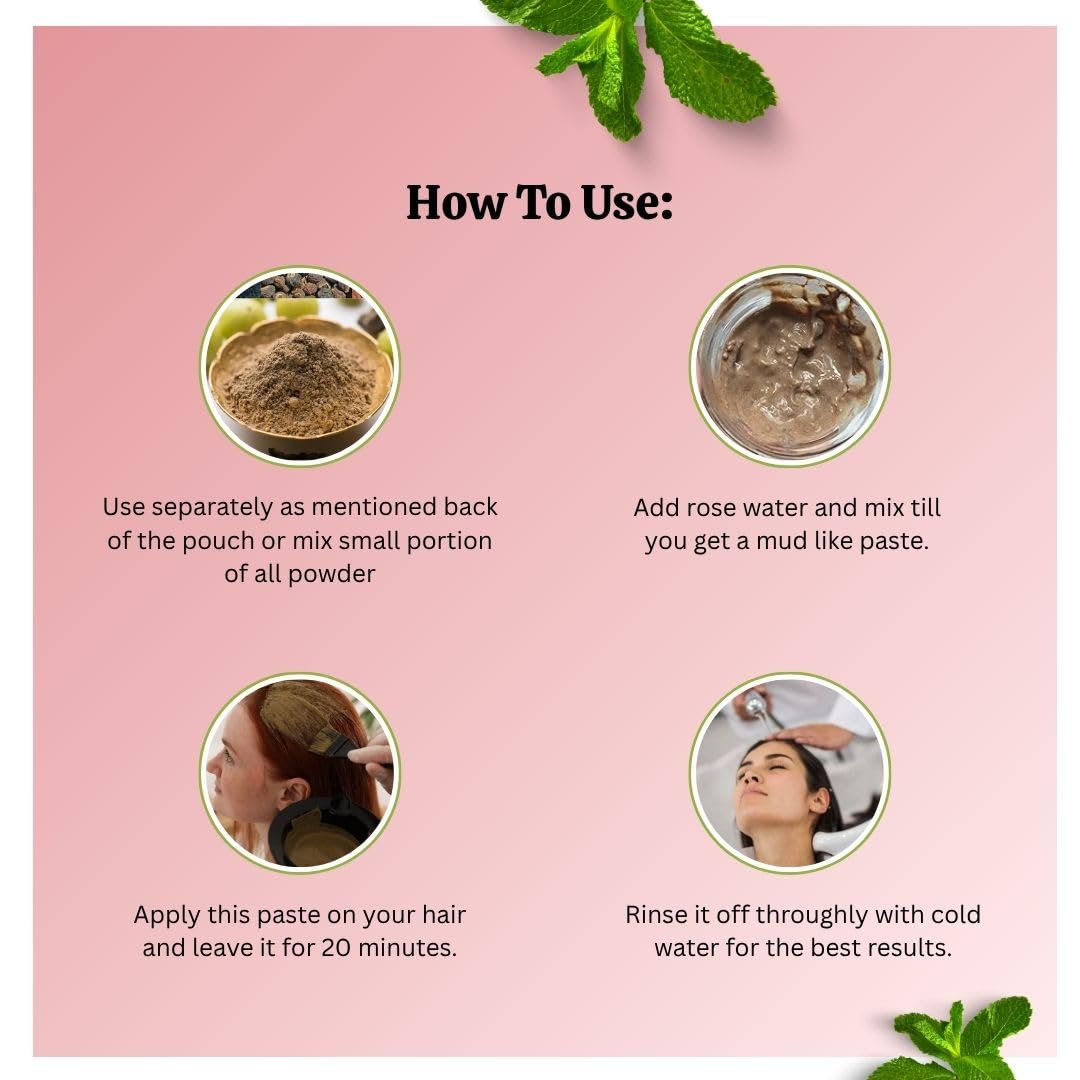 How To Use:

Use separately as mentioned back of the pouch or mix small portion of all powder

Add rose water and mix till you get a mud like paste.

Apply this paste on your hair and leave it for 20 minutes.

Rinse it off throughly with cold water for the best results.