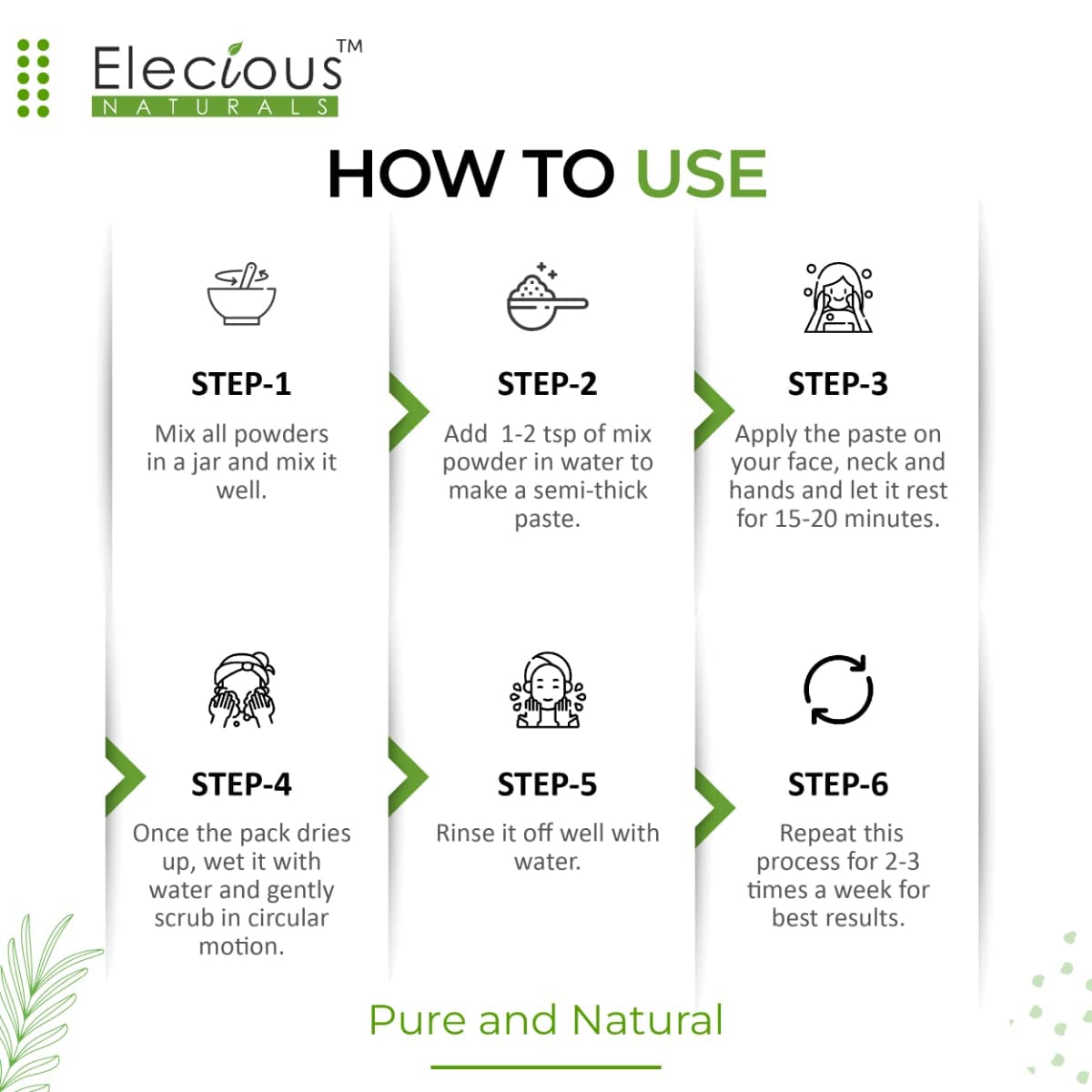 Elecious™
NATURALS

HOW TO USE

STEP-1
Mix all powders in a jar and mix it well.

STEP-2
Add 1-2 tsp of mix powder in water to make a semi-thick paste.

STEP-3
Apply the paste on your face, neck and hands and let it rest for 15-20 minutes.

STEP-4
Once the pack dries up, wet it with water and gently scrub in circular motion.

STEP-5
Rinse it off well with water.

STEP-6
Repeat this process for 2-3 times a week for best results.

Pure and Natural