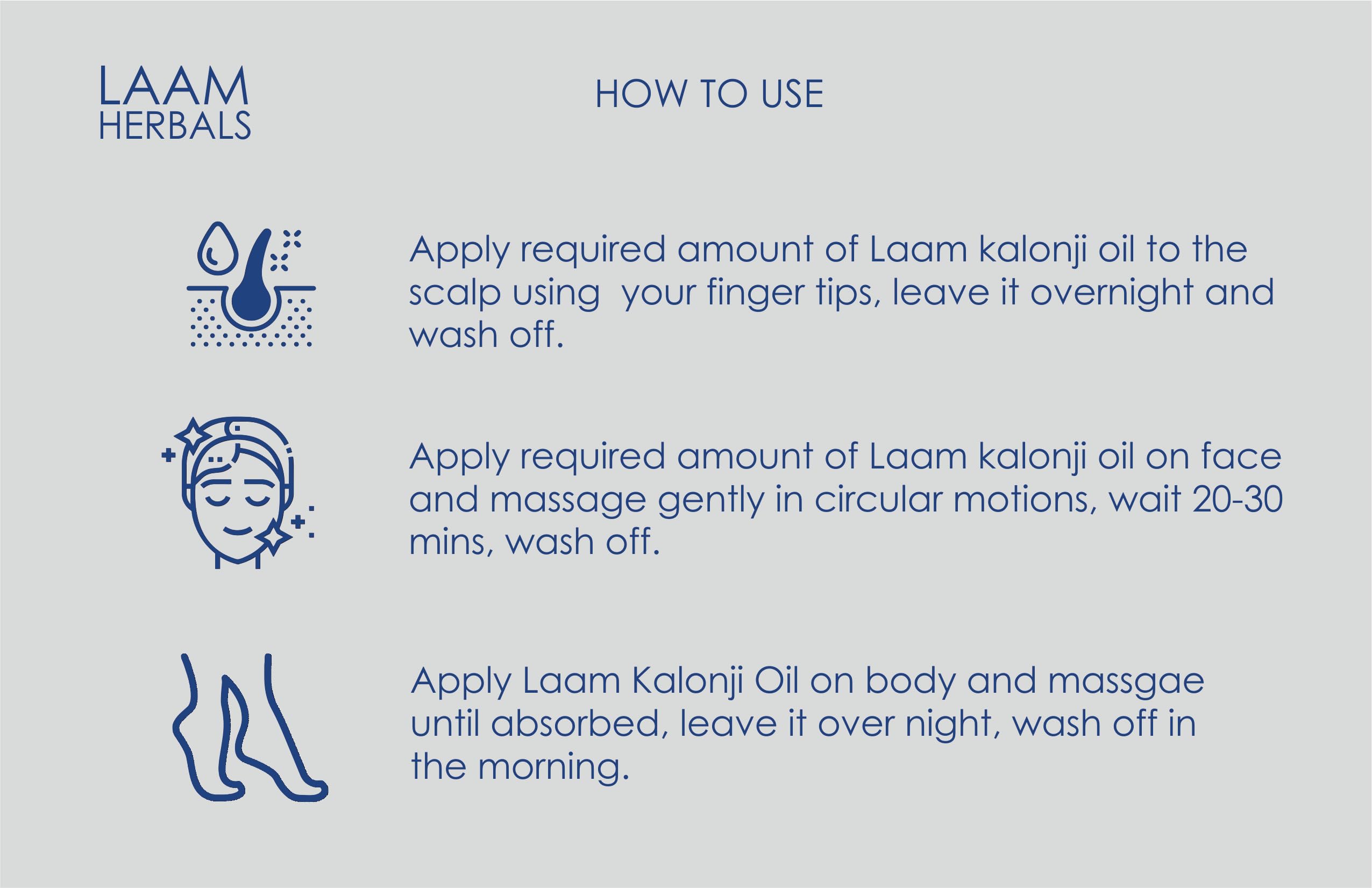 LAAM
HERBALS

HOW TO USE

Apply required amount of Laam kalonji oil to the scalp using  your finger tips, leave it overnight and wash off.

Apply required amount of Laam kalonji oil on face and massage gently in circular motions, wait 20-30 mins, wash off.

Apply Laam Kalonji Oil on body and massgae until absorbed, leave it over night, wash off in the morning.