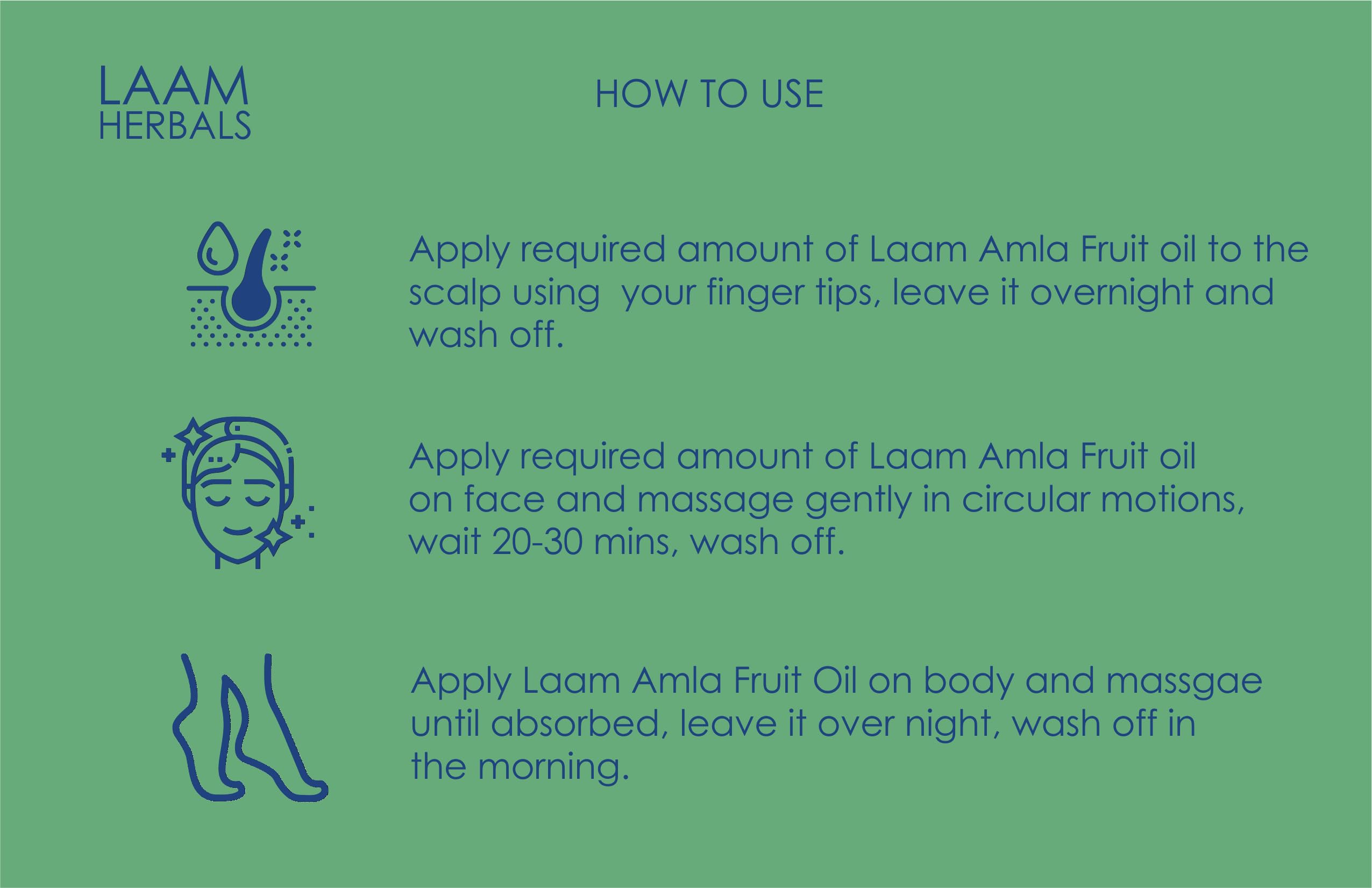 LAAM
HERBALS

HOW TO USE

Apply required amount of Laam Amla Fruit oil to the scalp using  your finger tips, leave it overnight and wash off.

Apply required amount of Laam Amla Fruit oil on face and massage gently in circular motions, wait 20-30 mins, wash off.

Apply Laam Amla Fruit Oil on body and massgae until absorbed, leave it over night, wash off in the morning.