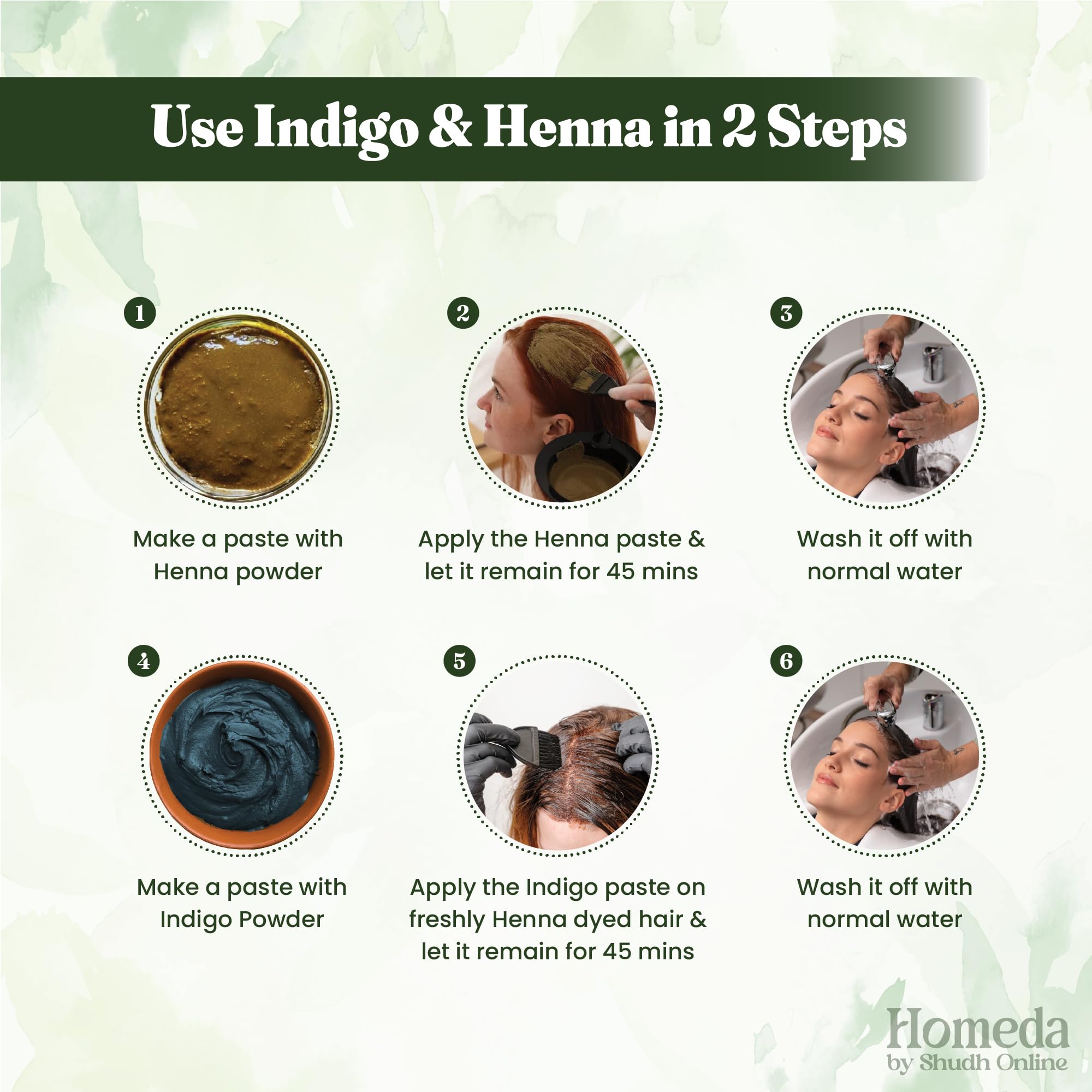 Use Indigo & Henna in 2 Steps

1
Make a paste with Henna powder

2
Apply the Henna paste & let it remain for 45 mins

3
Wash it off with normal water

4
Make a paste with Indigo Powder

5
Apply the Indigo paste on freshly Henna dyed hair & let it remain for 45 mins

6
Wash it off with normal water

Homeda
by Shudh Online