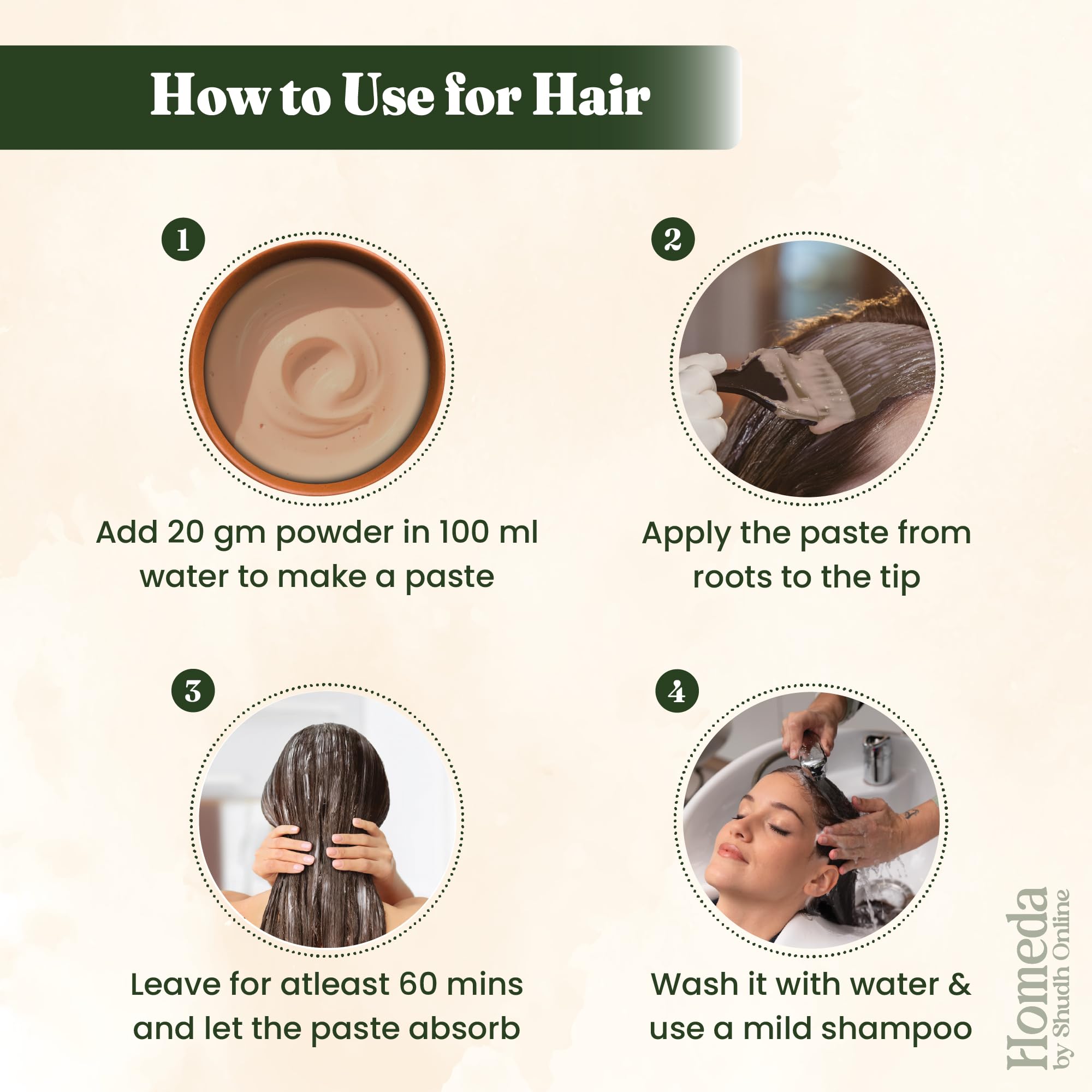 How to Use for Hair

1

Add 20 gm powder in 100 ml water to make a paste

2

Apply the paste from roots to the tip

3

Leave for atleast 60 mins and let the paste absorb

4

Wash it with water & use a mild shampoo

Homeda by Shudh Online