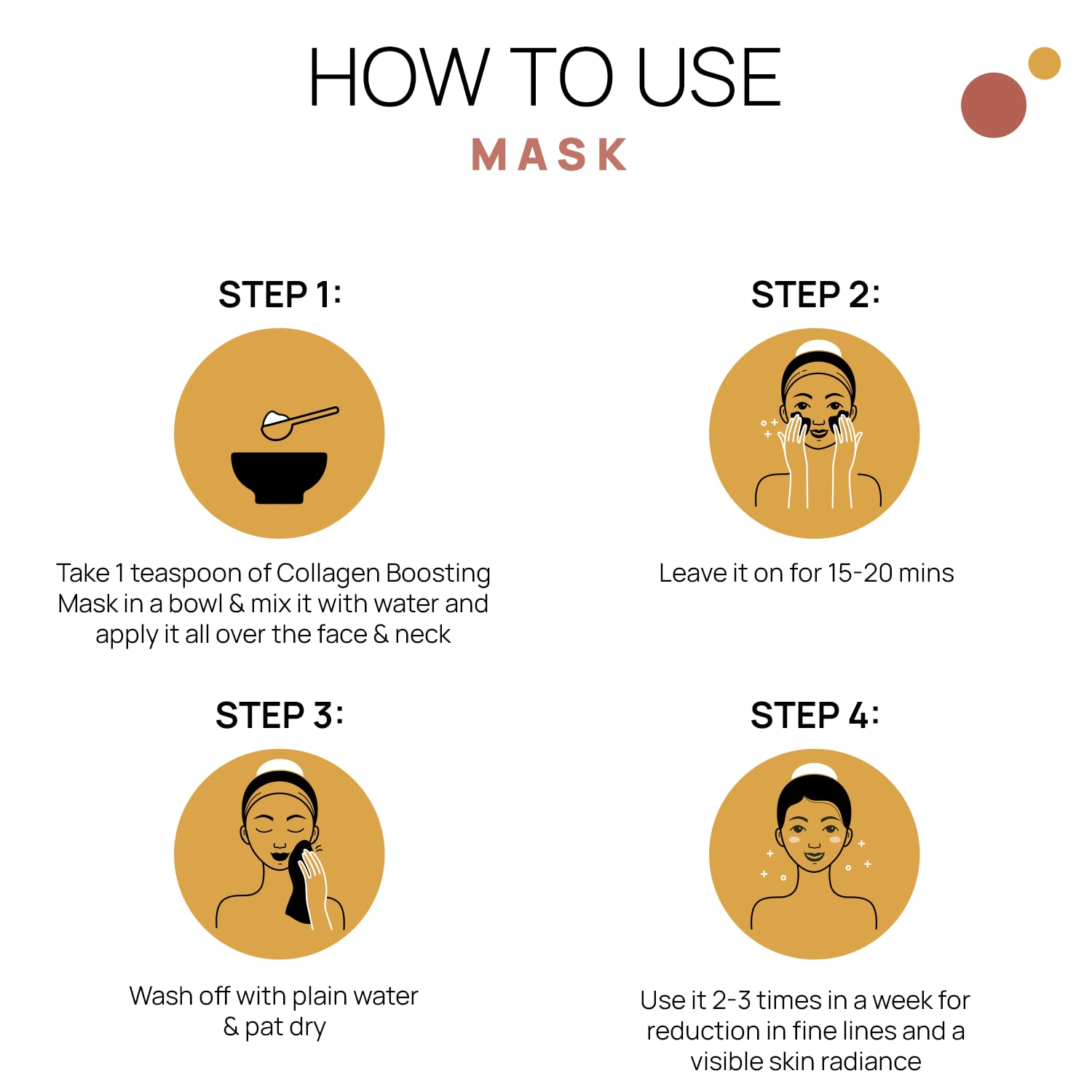 HOW TO USE
MASK

STEP 1:

Take 1 teaspoon of Collagen Boosting Mask in a bowl & mix it with water and apply it all over the face & neck

STEP 2:

Leave it on for 15-20 mins

STEP 3:

Wash off with plain water & pat dry

STEP 4:

Use it 2-3 times in a week for reduction in fine lines and a visible skin radiance