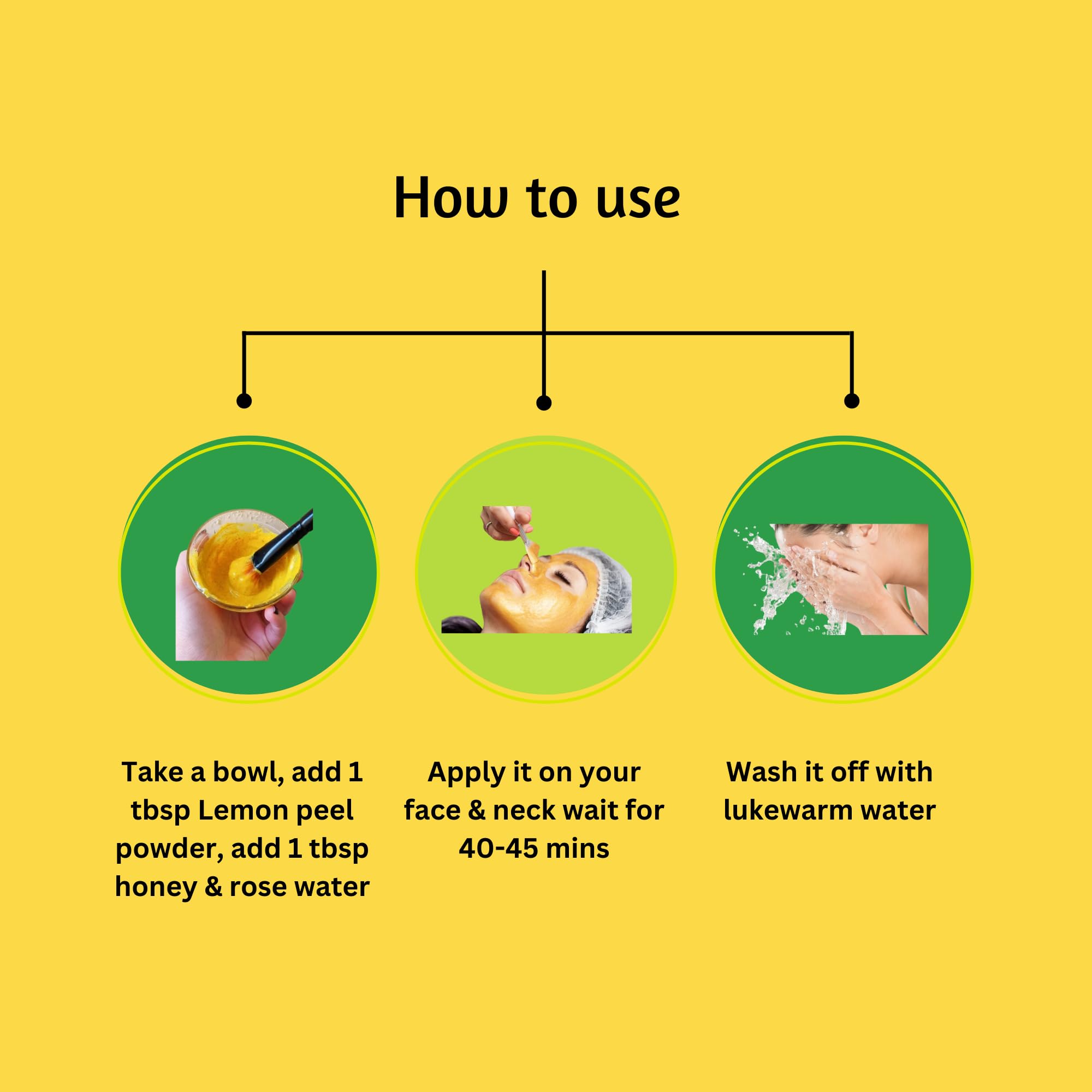 How to use

Take a bowl, add 1 tbsp Lemon peel powder, add 1 tbsp honey & rose water

Apply it on your face & neck wait for 40-45 mins

Wash it off with lukewarm water