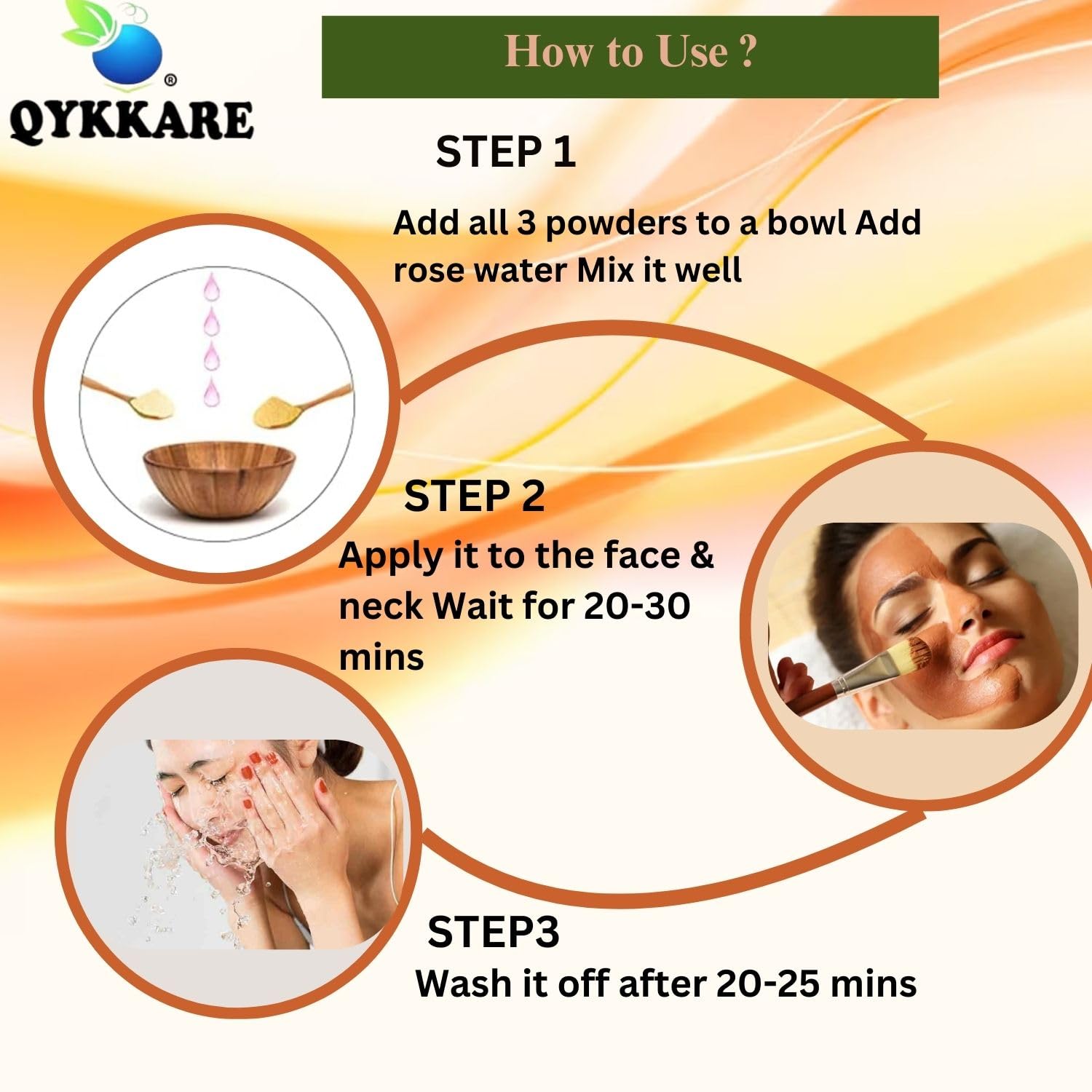 ®
QYKKARE

How to Use ?

STEP 1

Add all 3 powders to a bowl Add rose water Mix it well

STEP 2

Apply it to the face & neck Wait for 20-30 mins

STEP3

Wash it off after 20-25 mins