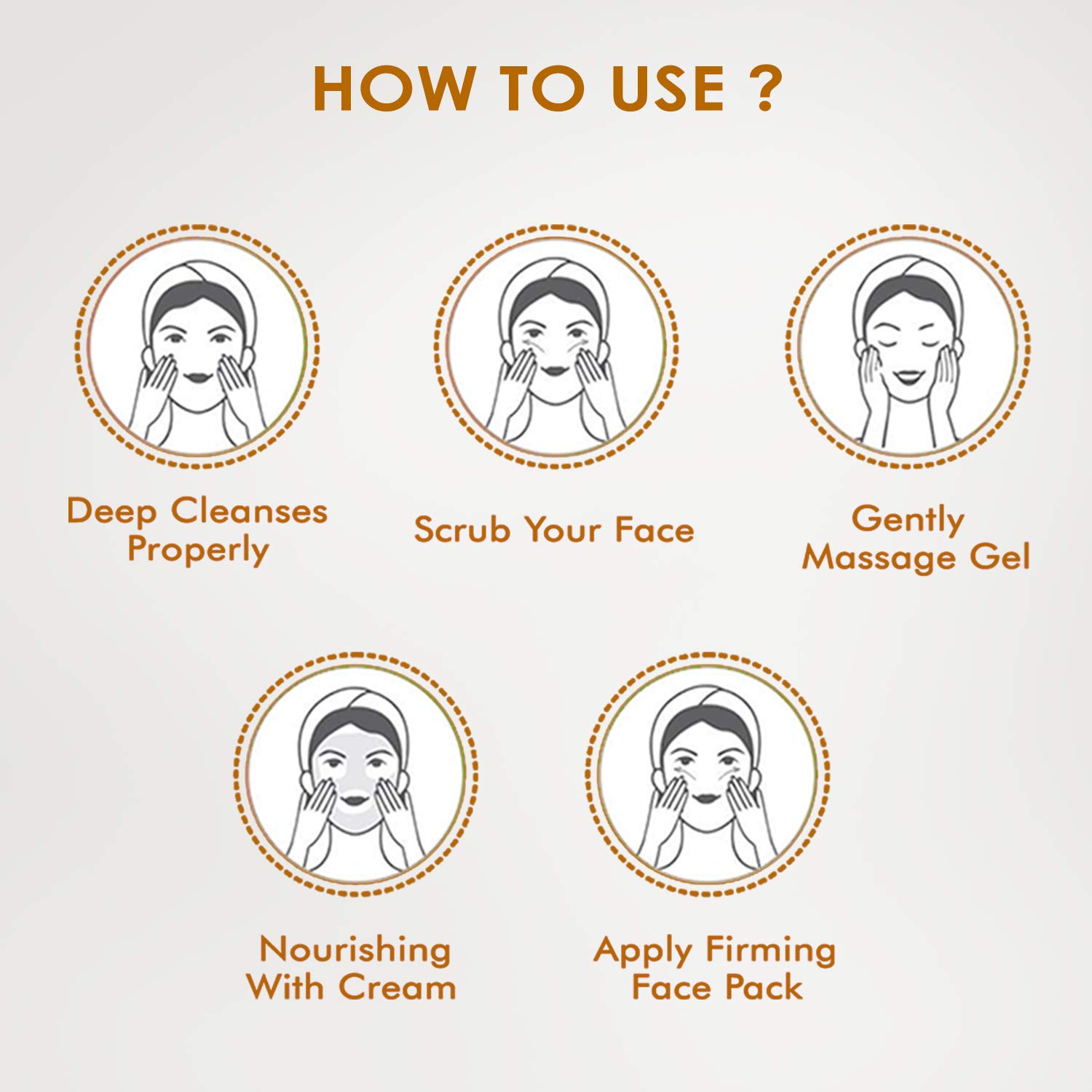 HOW TO USE ?

Deep Cleanses Properly

Scrub Your Face

Gently Massage Gel

Nourishing With Cream

Apply Firming Face Pack