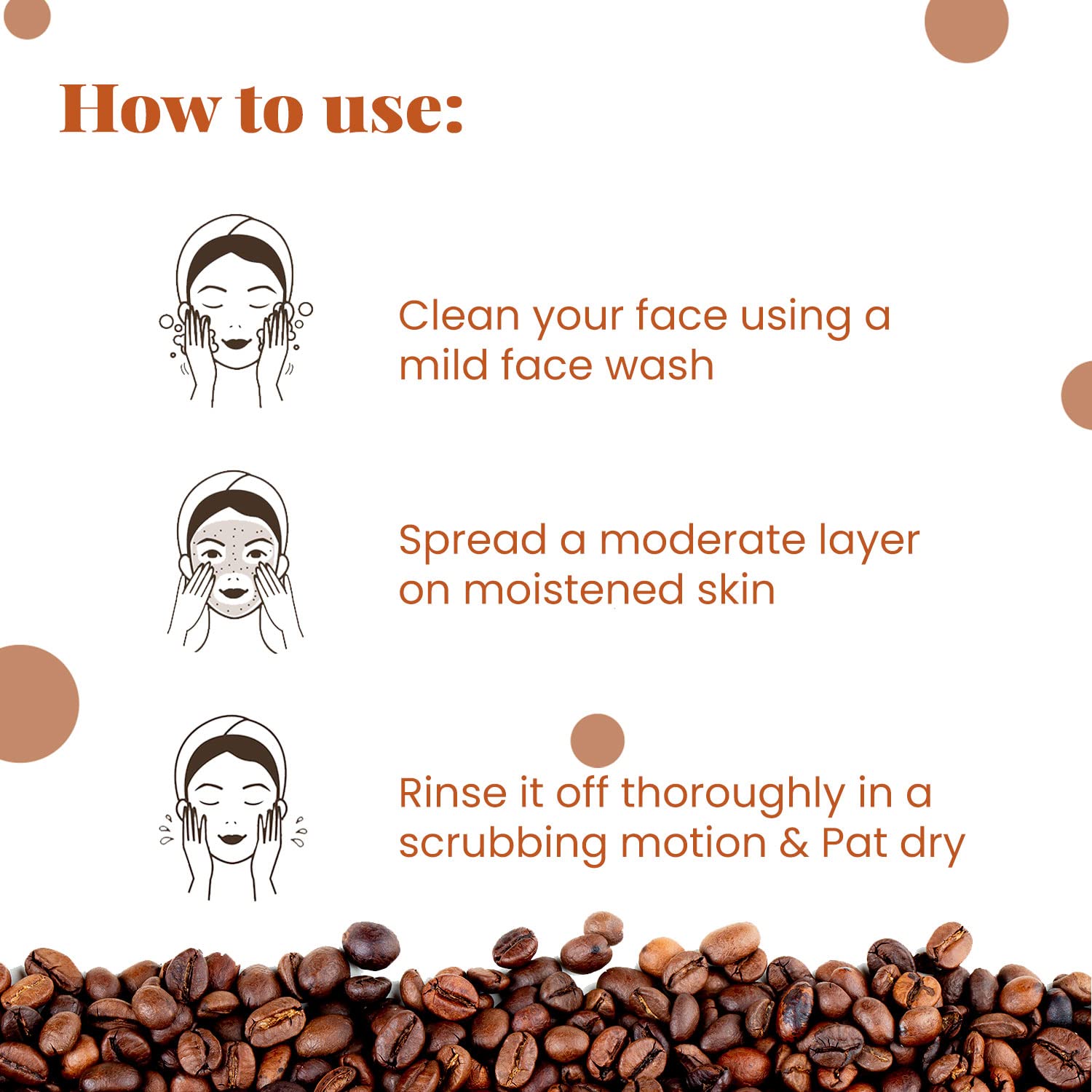 How to use:

Clean your face using a mild face wash

Spread a moderate layer on moistened skin

Rinse it off thoroughly in a scrubbing motion & Pat dry