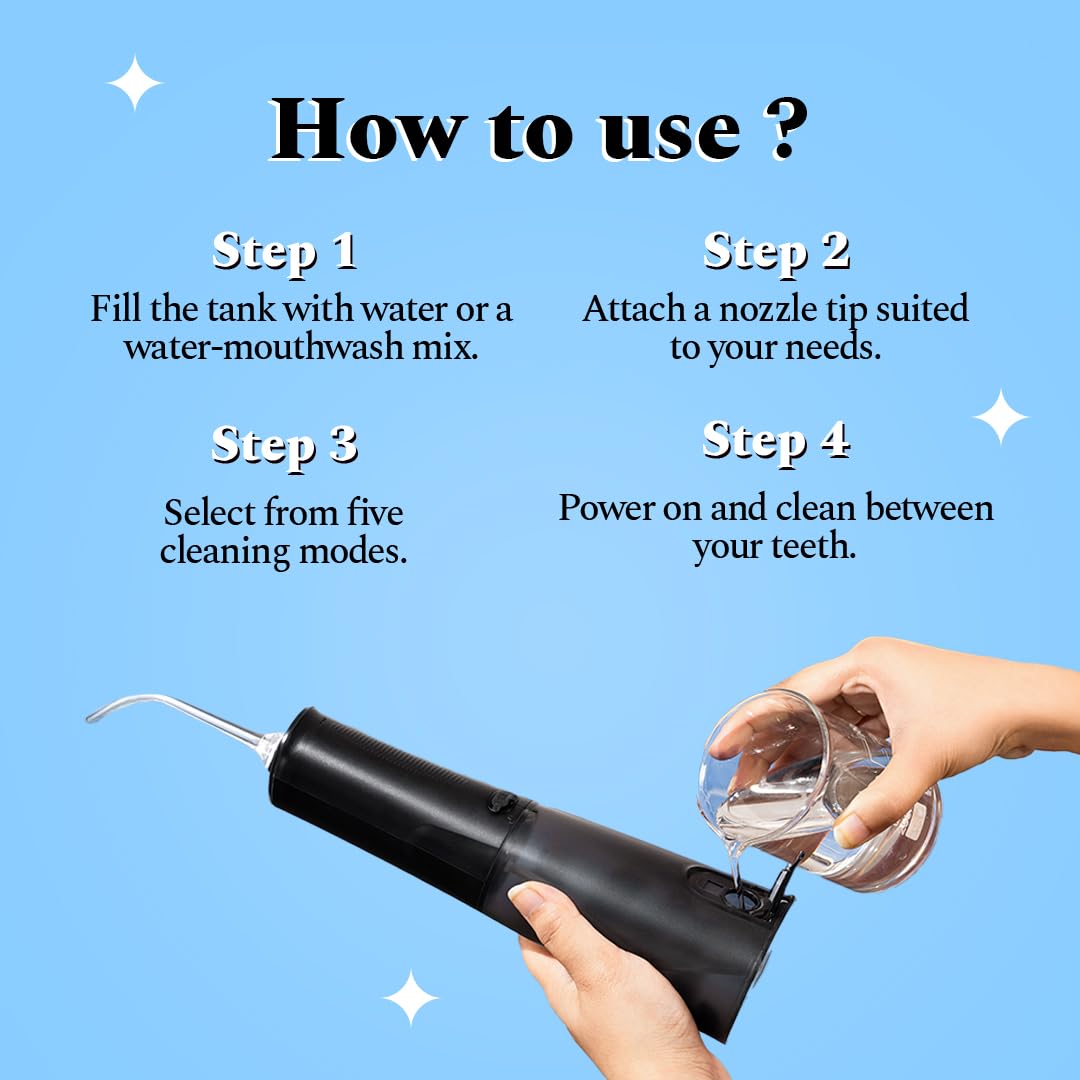 How to use ?

Step 1
Fill the tank with water or a water-mouthwash mix.

Step 2
Attach a nozzle tip suited to your needs.

Step 3
Select from five cleaning modes.

Step 4
Power on and clean between your teeth.