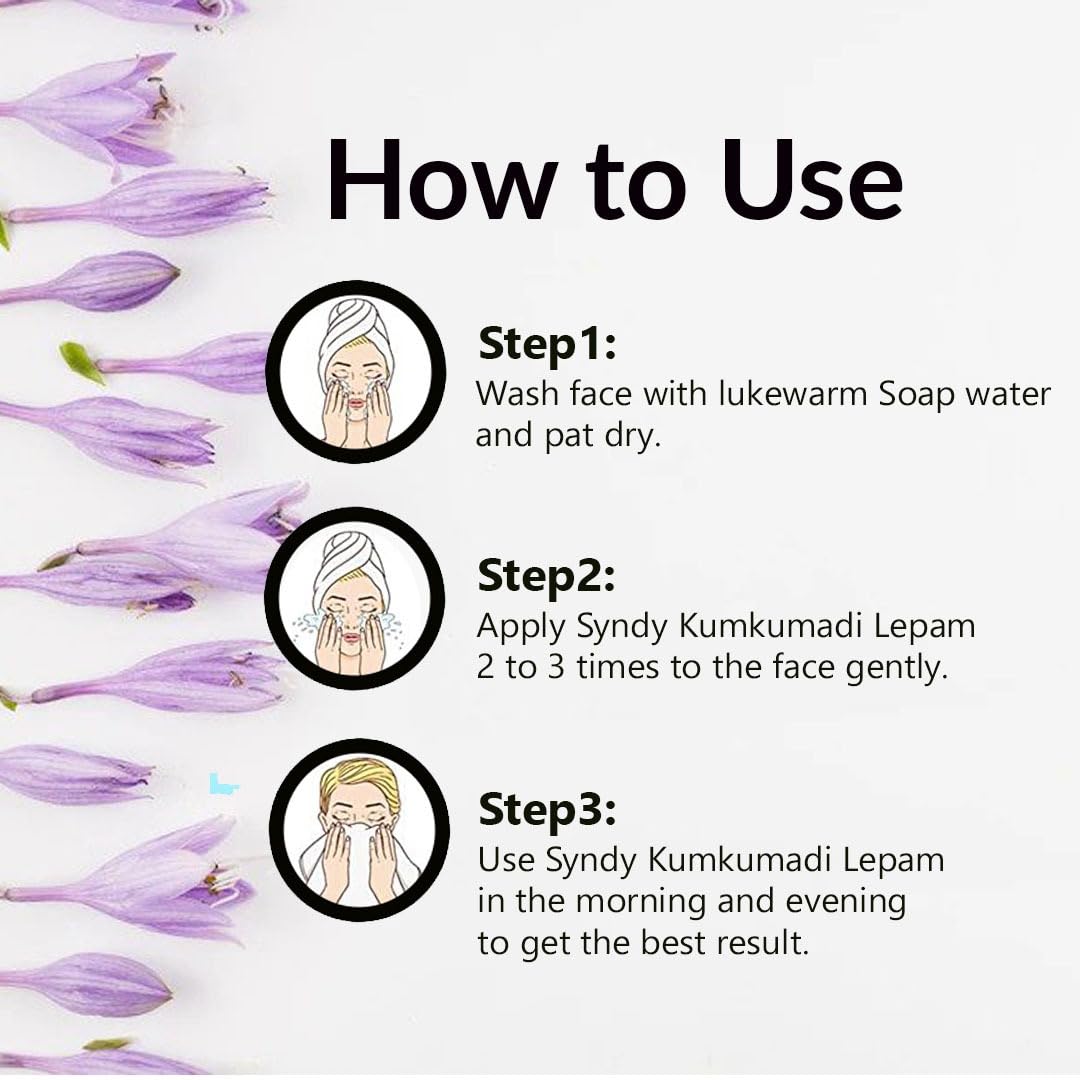 How to Use

Step1:
Wash face with lukewarm Soap water and pat dry.

Step2:
Apply Syndy Kumkumadi Lepam 2 to 3 times to the face gently.

Step3:
Use Syndy Kumkumadi Lepam in the morning and evening to get the best result.