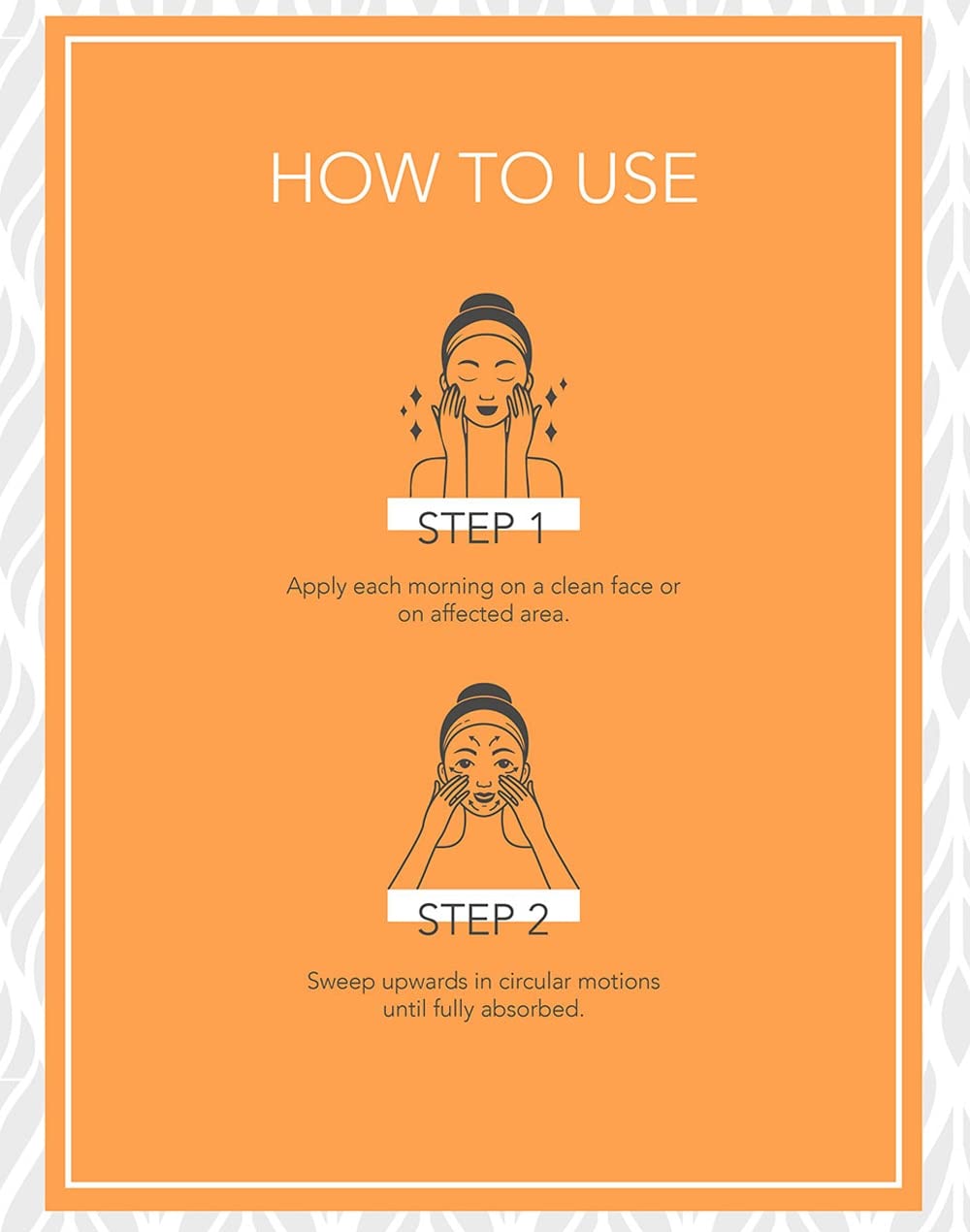 HOW TO USE

STEP 1

Apply each morning on a clean face or on affected area.

STEP 2

Sweep upwards in circular motions until fully absorbed.