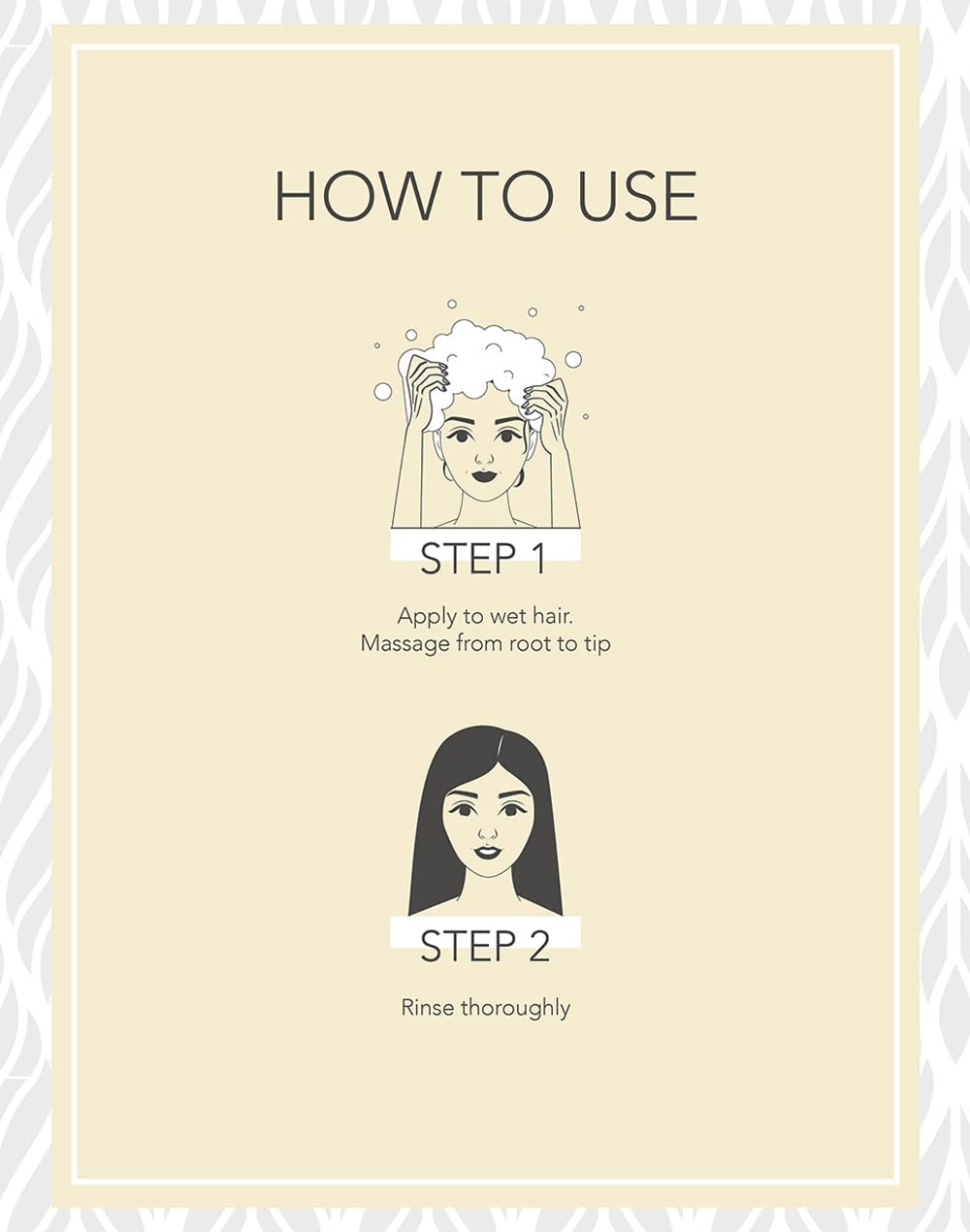 HOW TO USE

STEP 1

Apply to wet hair.
Massage from root to tip

STEP 2

Rinse thoroughly