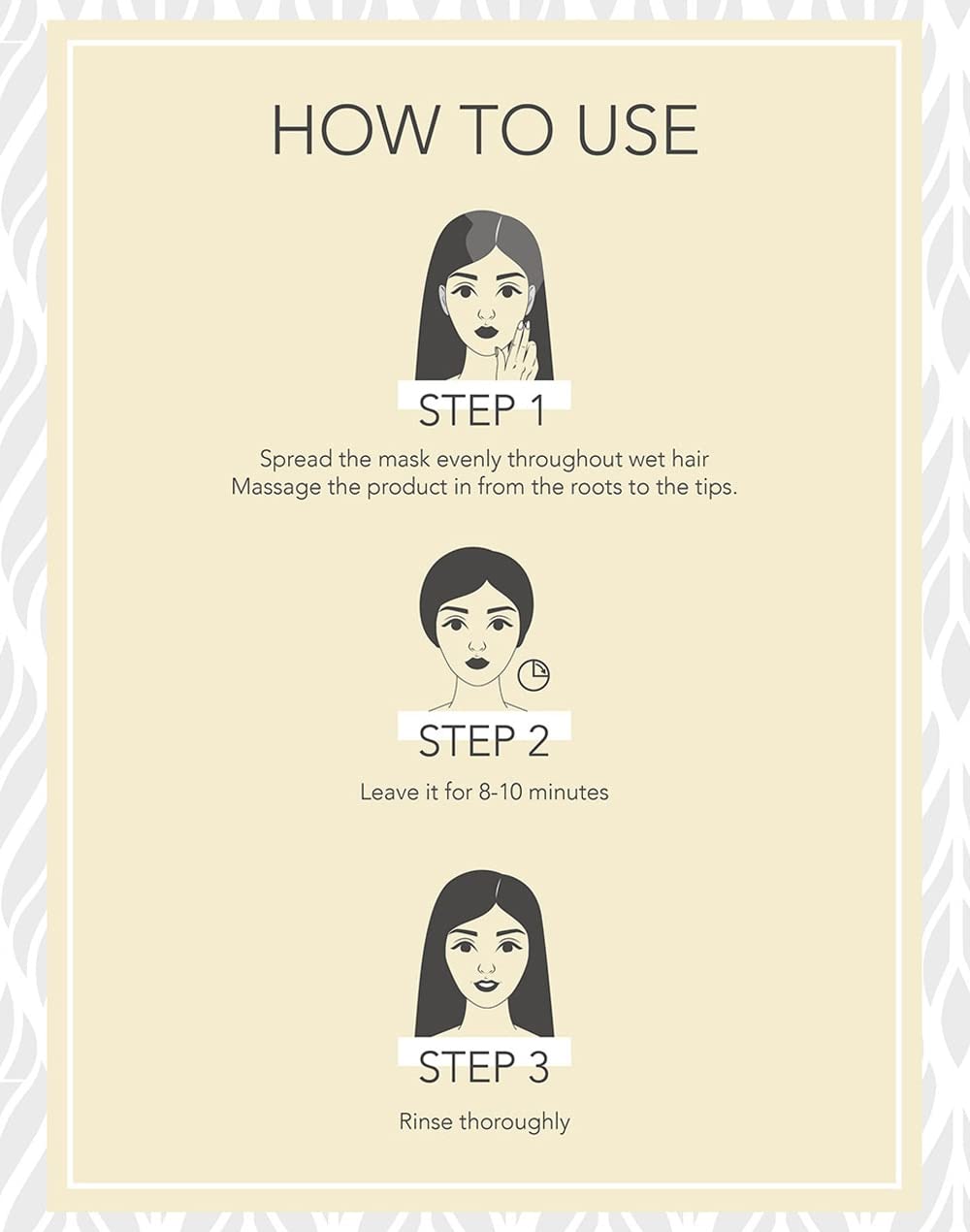 HOW TO USE

STEP 1

Spread the mask evenly throughout wet hair
Massage the product in from the roots to the tips.

STEP 2

Leave it for 8-10 minutes

STEP 3

Rinse thoroughly