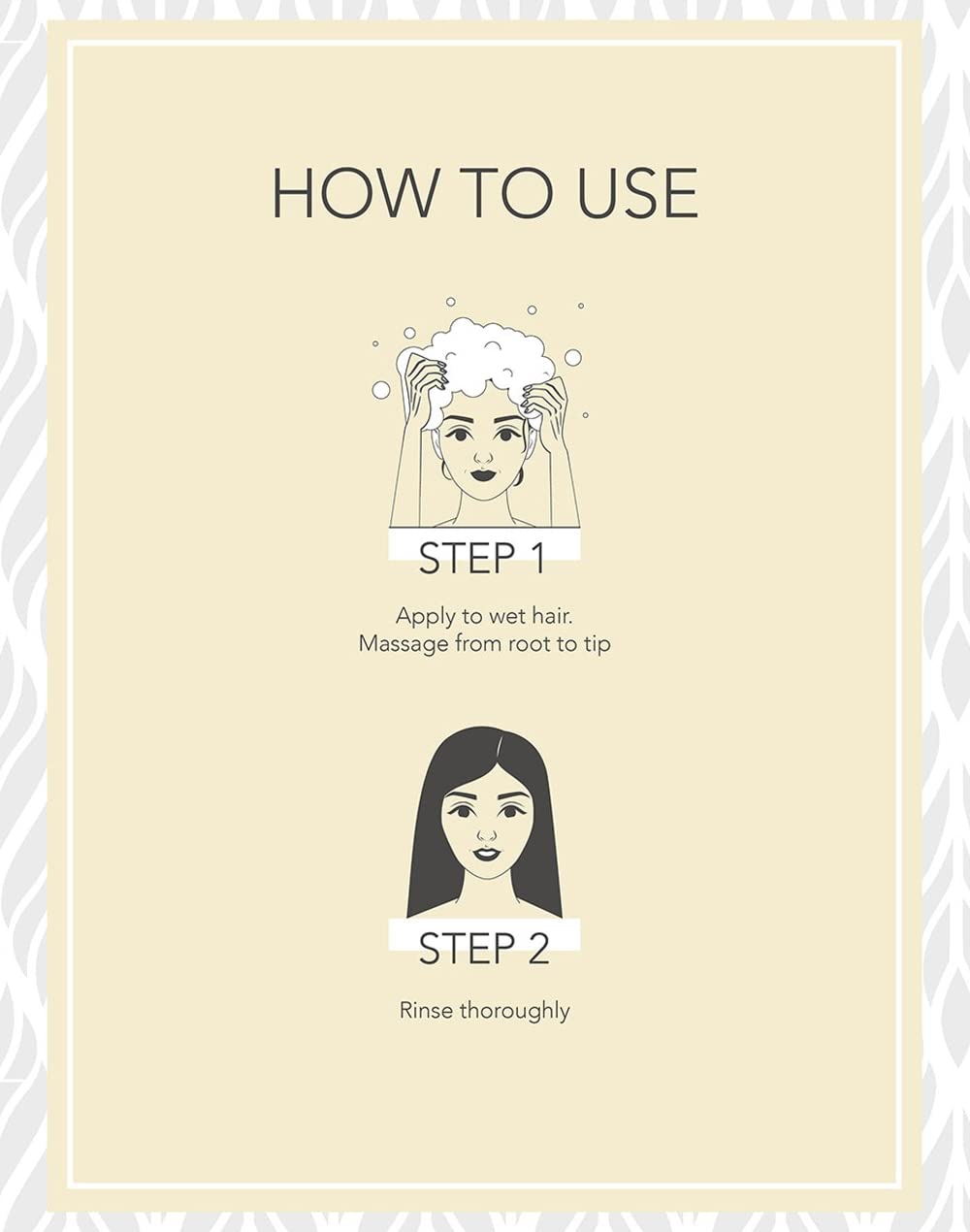 HOW TO USE

STEP 1

Apply to wet hair.
Massage from root to tip

STEP 2

Rinse thoroughly