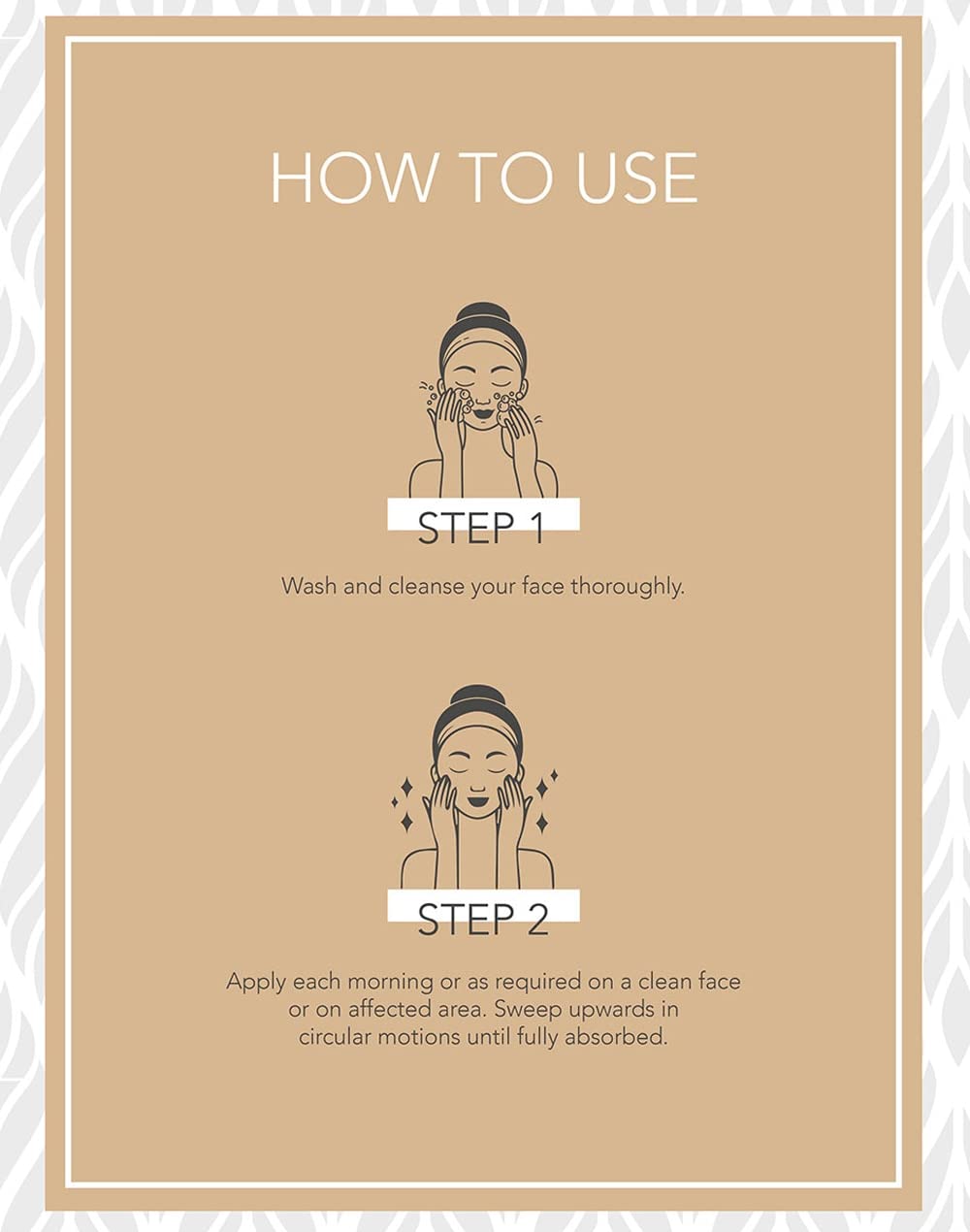 HOW TO USE

STEP 1

Wash and cleanse your face thoroughly.

STEP 2

Apply each morning or as required on a clean face or on affected area. Sweep upwards in circular motions until fully absorbed.