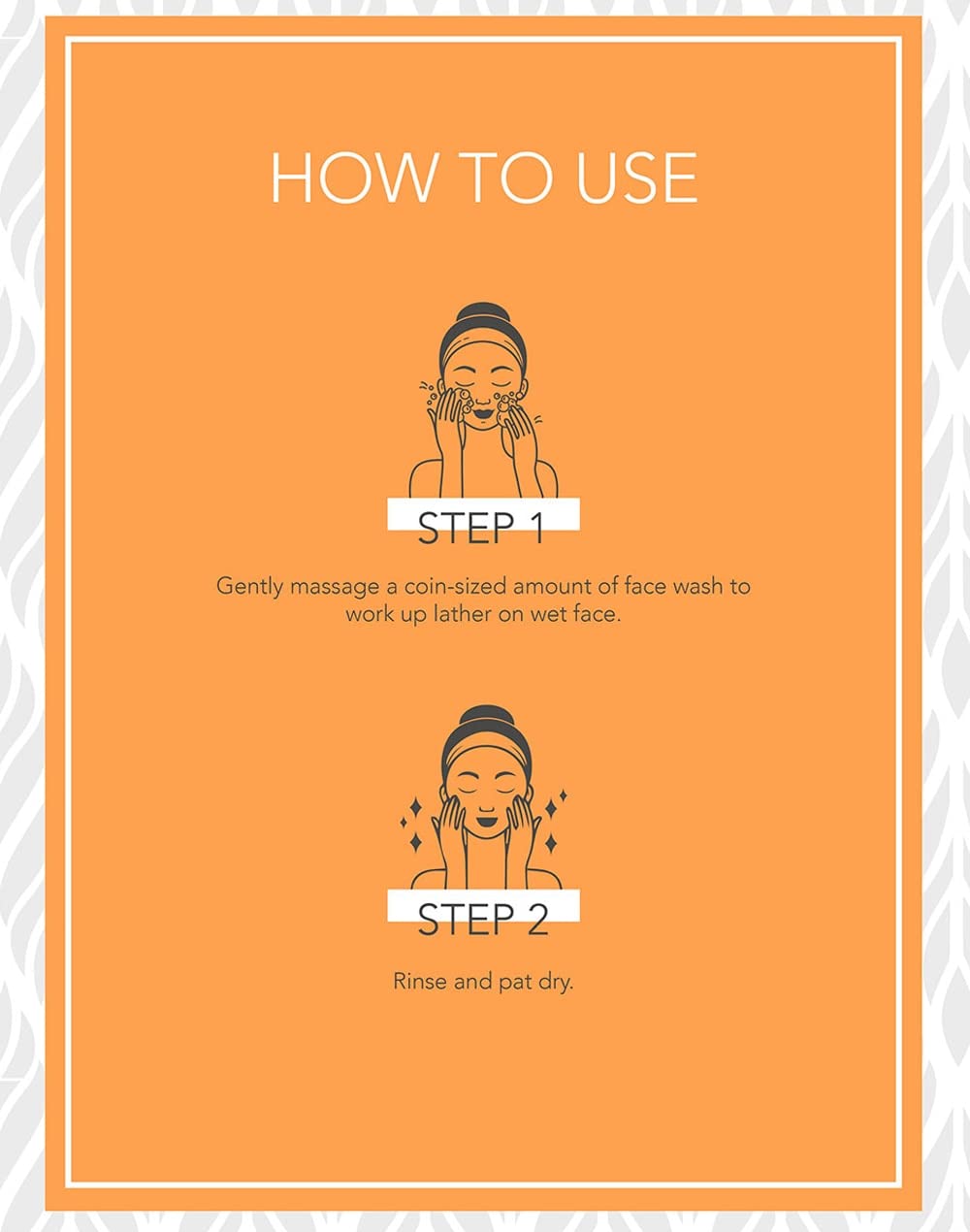 HOW TO USE

STEP 1

Gently massage a coin-sized amount of face wash to work up lather on wet face.

STEP 2

Rinse and pat dry.