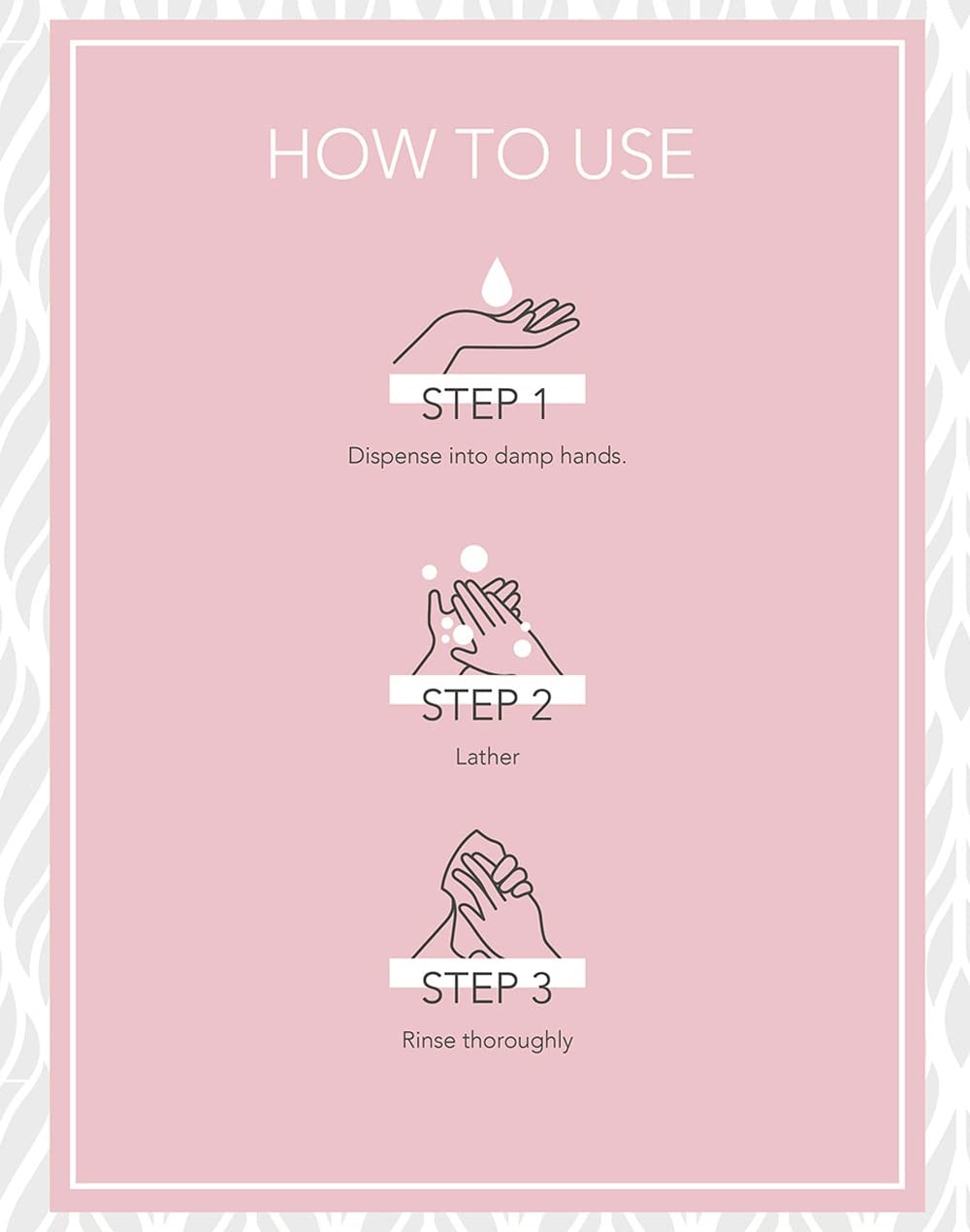 HOW TO USE

STEP 1

Dispense into damp hands.

STEP 2

Lather

STEP 3

Rinse thoroughly