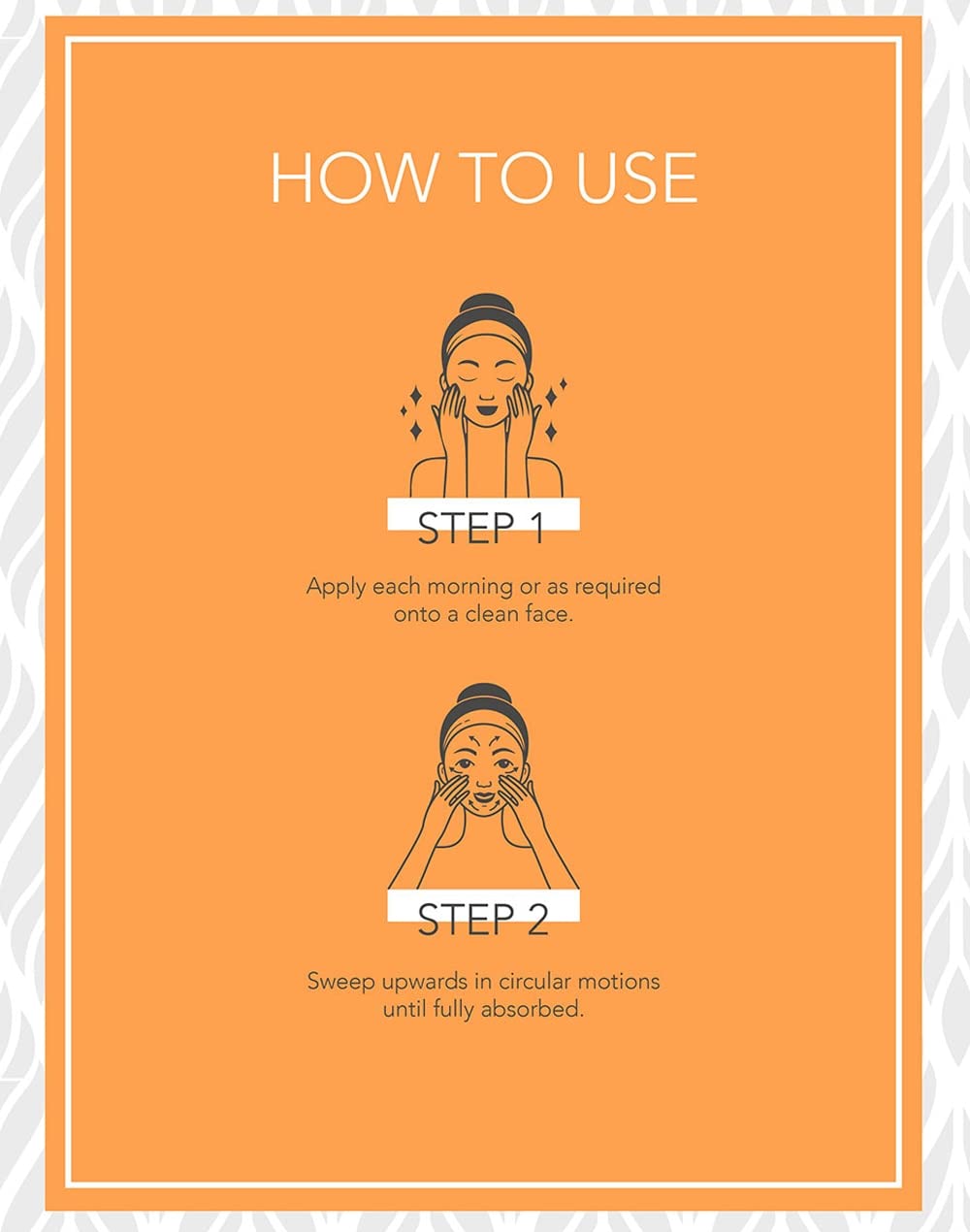 HOW TO USE

STEP 1

Apply each morning or as required onto a clean face.

STEP 2

Sweep upwards in circular motions until fully absorbed.