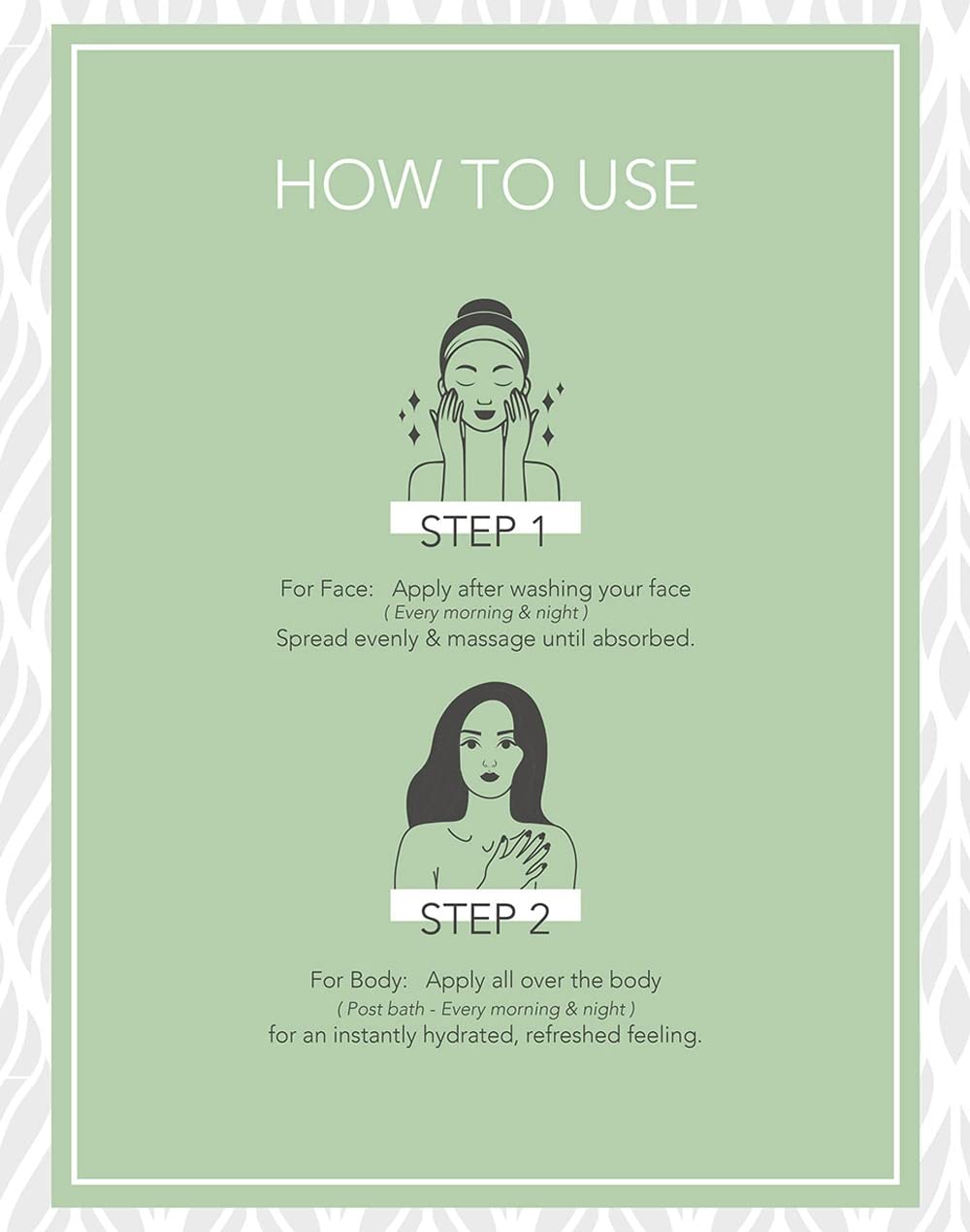 HOW TO USE

STEP 1

For Face: Apply after washing your face
( Every morning & night )
Spread evenly & massage until absorbed.

STEP 2

For Body: Apply all over the body
( Post bath - Every morning & night )
for an instantly hydrated, refreshed feeling.