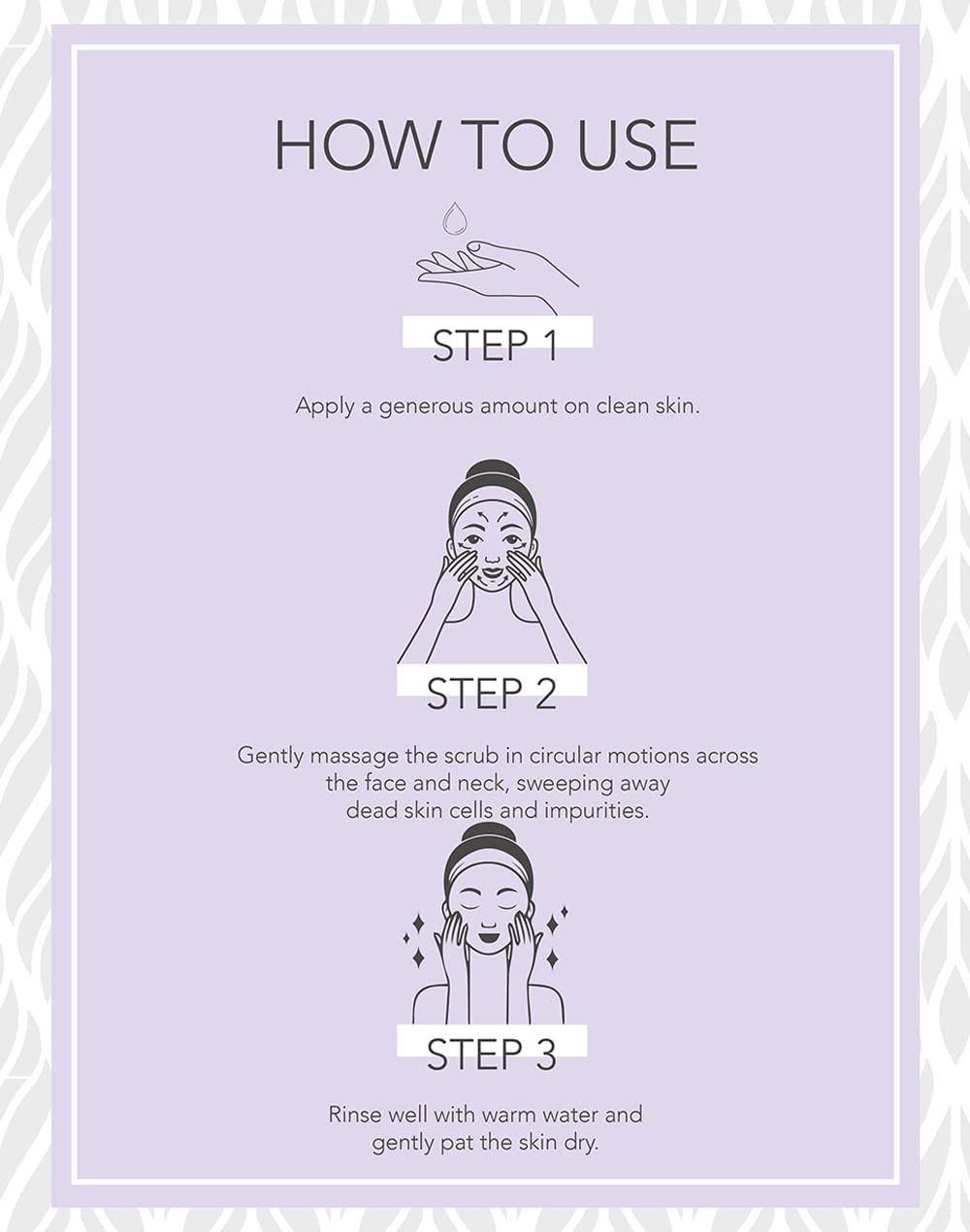 HOW TO USE

STEP 1

Apply a generous amount on clean skin.

STEP 2

Gently massage the scrub in circular motions across the face and neck, sweeping away dead skin cells and impurities.

STEP 3

Rinse well with warm water and gently pat the skin dry.