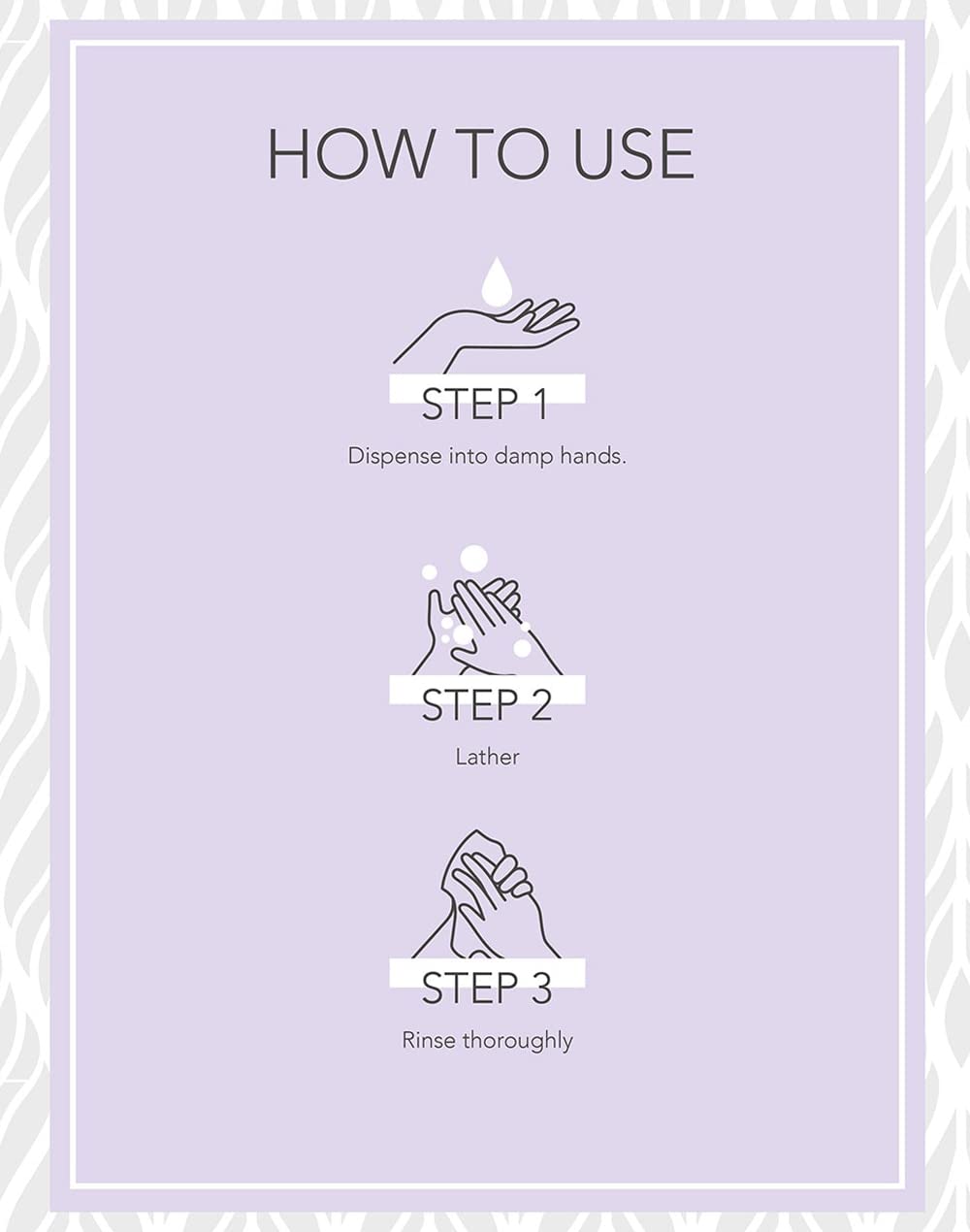 HOW TO USE

STEP 1
Dispense into damp hands.

STEP 2
Lather

STEP 3
Rinse thoroughly