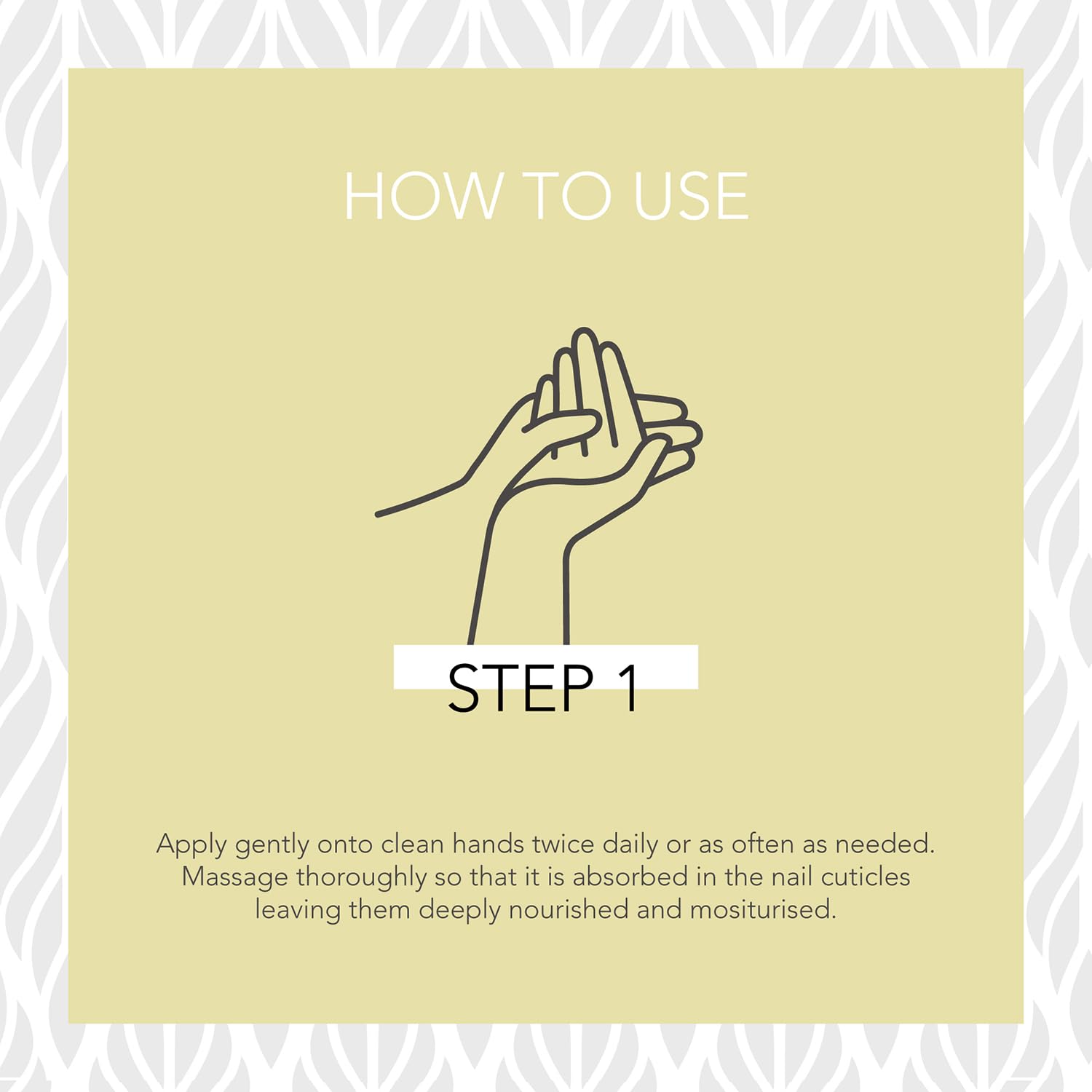 HOW TO USE

STEP 1

Apply gently onto clean hands twice daily or as often as needed. Massage thoroughly so that it is absorbed in the nail cuticles leaving them deeply nourished and mositurised.