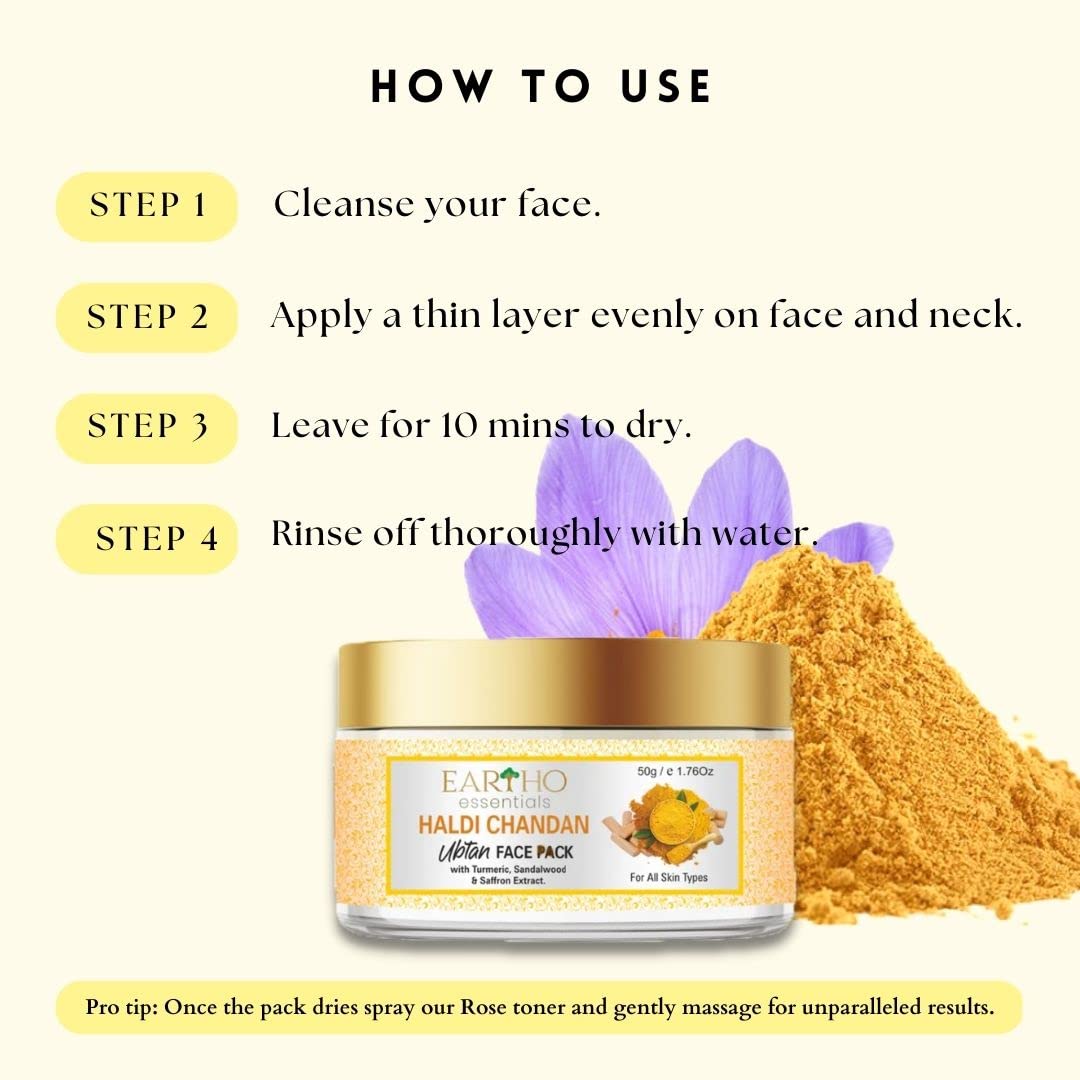 HOW TO USE

STEP 1 Cleanse your face.

STEP 2 Apply a thin layer evenly on face and neck.

STEP 3 Leave for 10 mins to dry.

STEP 4 Rinse off thoroughly with water.

EARTHO essentials
50g / e 1.76Oz
HALDI CHANDAN
Ubtan FACE PACK
with Turmeric, Sandalwood & Saffron Extract.
For All Skin Types

Pro tip: Once the pack dries spray our Rose toner and gently massage for unparalleled results.