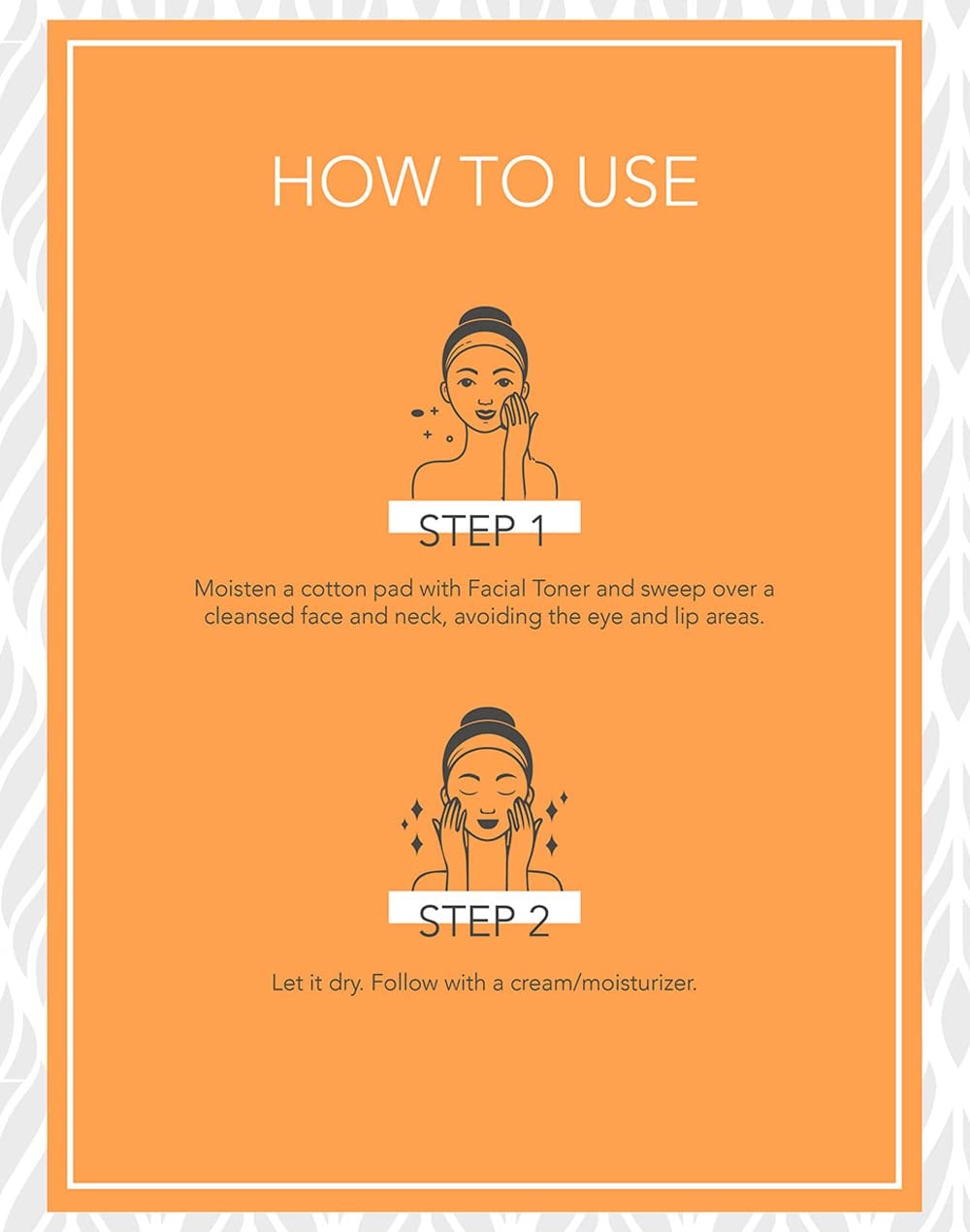 HOW TO USE

STEP 1

Moisten a cotton pad with Facial Toner and sweep over a cleansed face and neck, avoiding the eye and lip areas.

STEP 2

Let it dry. Follow with a cream/moisturizer.