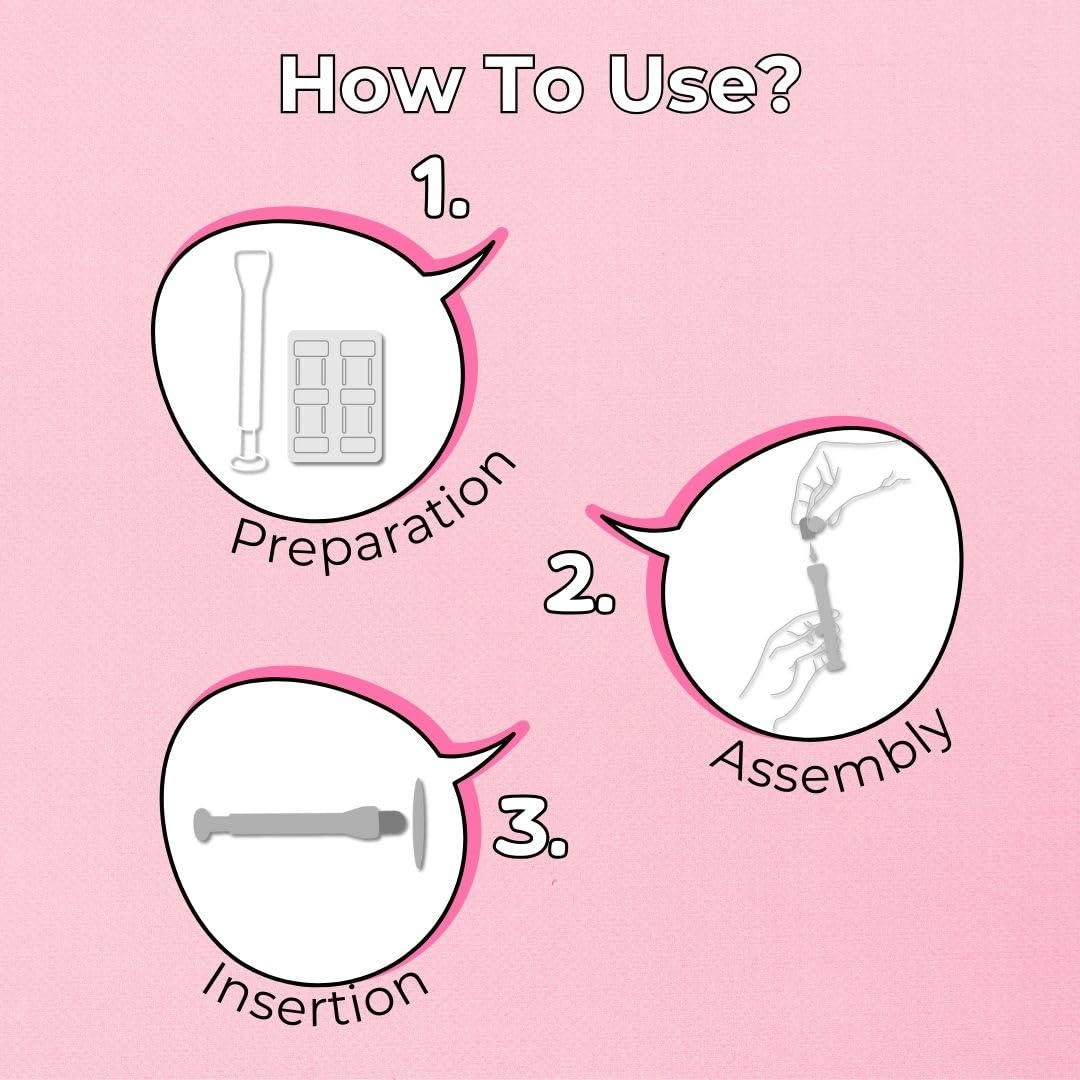 How To Use?

1.

Preparation

2.

Assembly

3.

Insertion