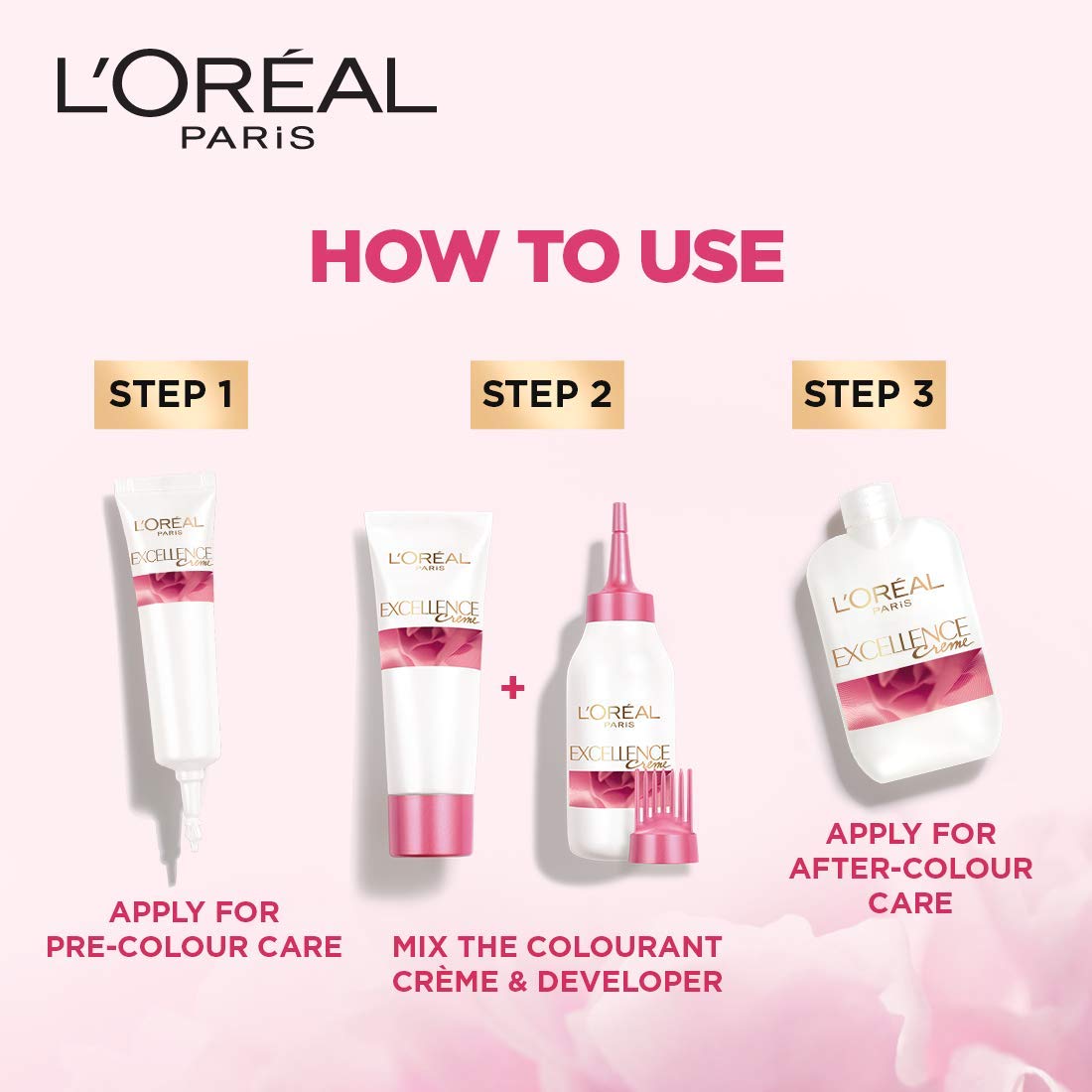 L'ORÉAL
PARIS

HOW TO USE

STEP 1

L'ORÉAL PARIS
EXCELLENCE Crème

APPLY FOR PRE-COLOUR CARE

STEP 2

L'ORÉAL PARIS
EXCELLENCE Crème

+

L'ORÉAL PARIS
EXCELLENCE Crème

MIX THE COLOURANT CRÈME & DEVELOPER

STEP 3

L'ORÉAL PARIS
EXCELLENCE Crème

APPLY FOR AFTER-COLOUR CARE