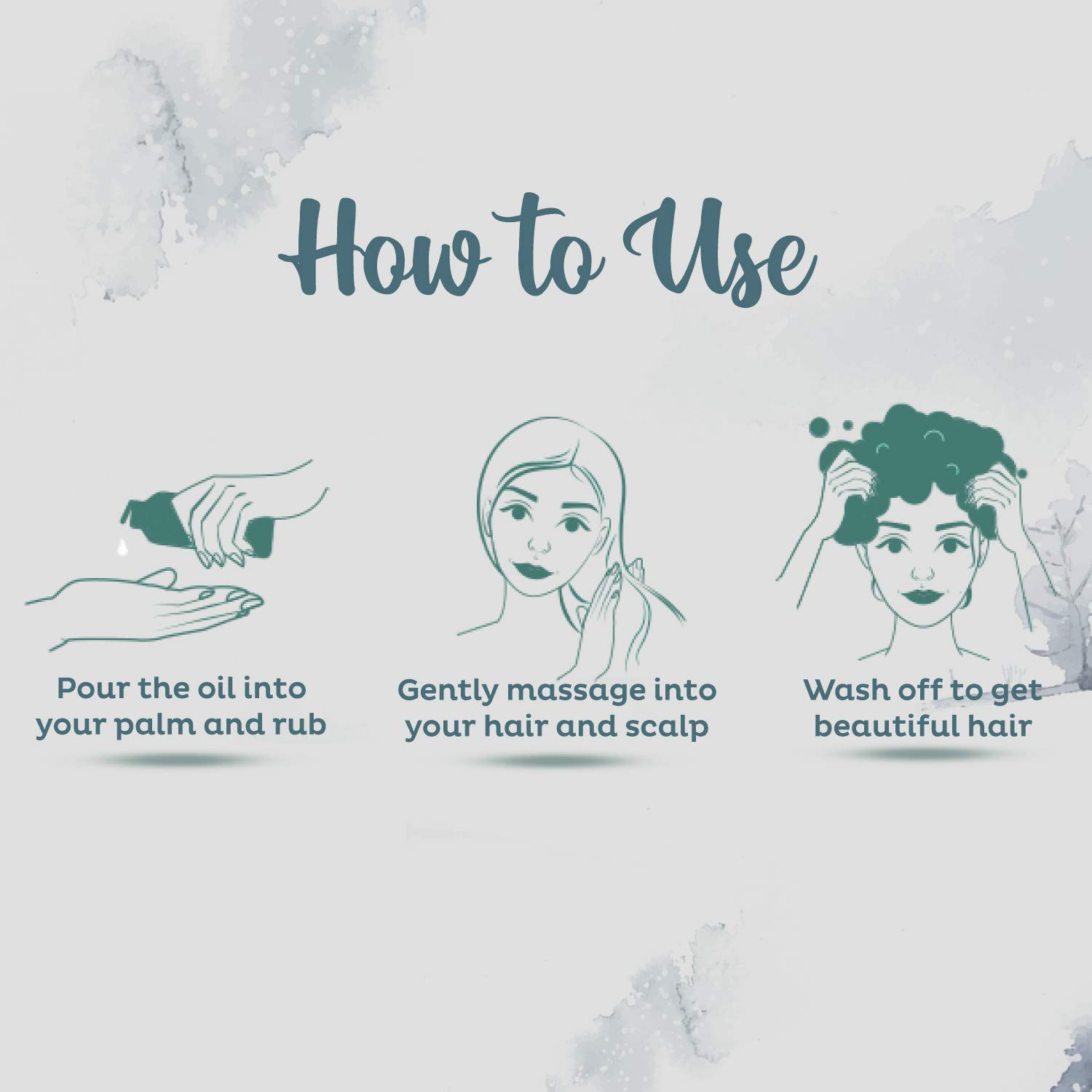 How to Use

Pour the oil into your palm and rub

Gently massage into your hair and scalp

Wash off to get beautiful hair