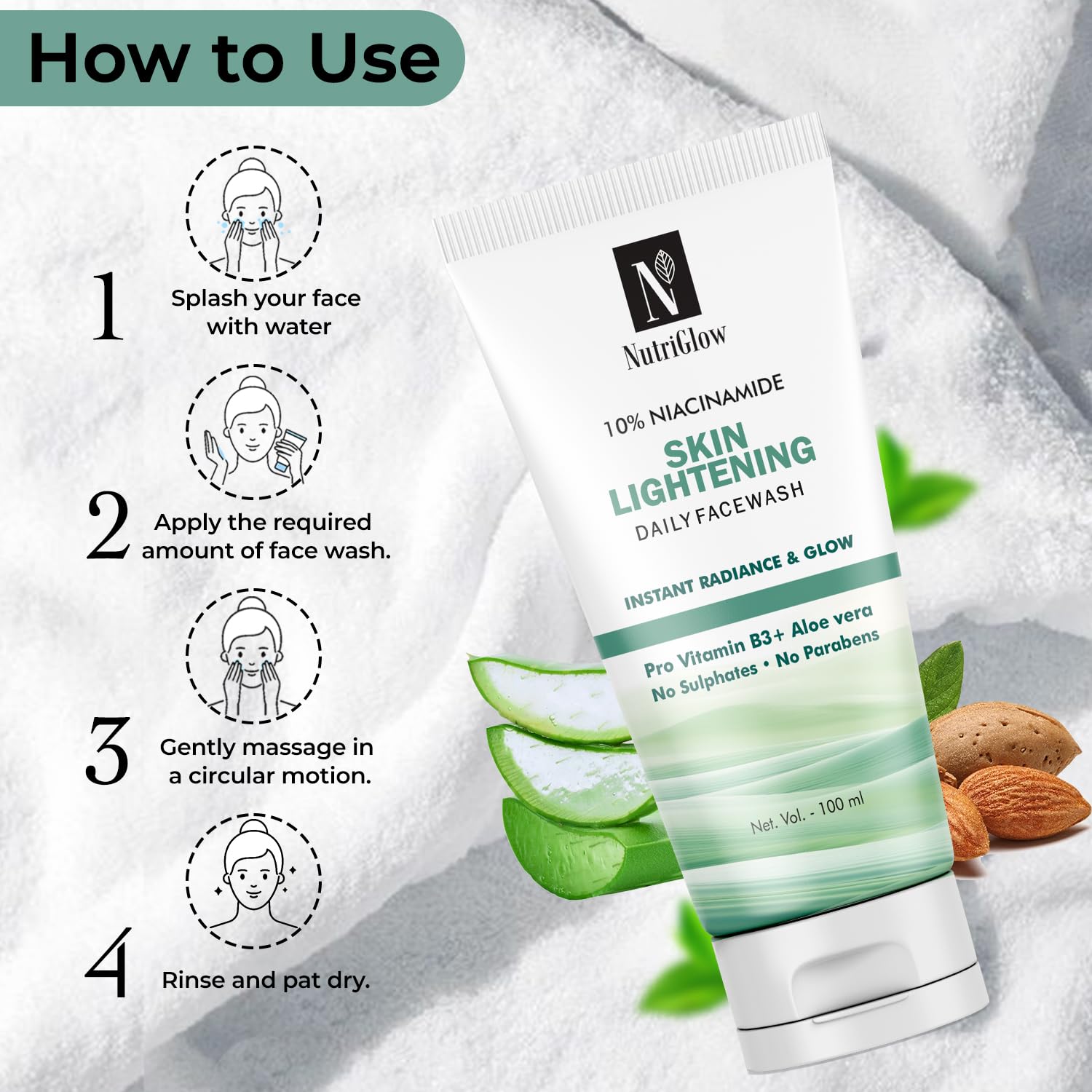 How to Use

1 Splash your face with water

2 Apply the required amount of face wash.

3 Gently massage in a circular motion.

4 Rinse and pat dry.

N

NutriGlow

10% NIACINAMIDE

SKIN LIGHTENING

DAILY FACEWASH

INSTANT RADIANCE & GLOW

Pro Vitamin B3+ Aloe vera
No Sulphates • No Parabens

Net. Vol. - 100 ml