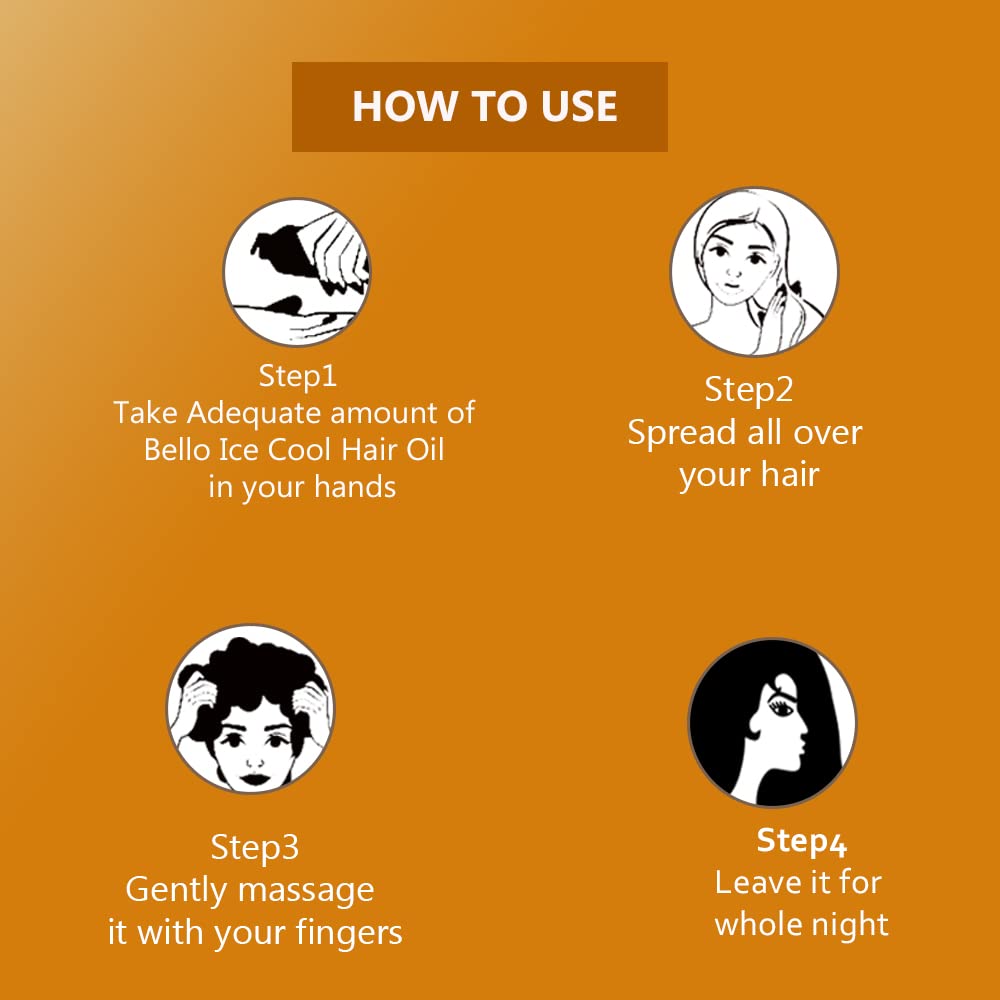 HOW TO USE

Step1
Take Adequate amount of Bello Ice Cool Hair Oil in your hands

Step2
Spread all over your hair

Step3
Gently massage it with your fingers

Step4
Leave it for whole night