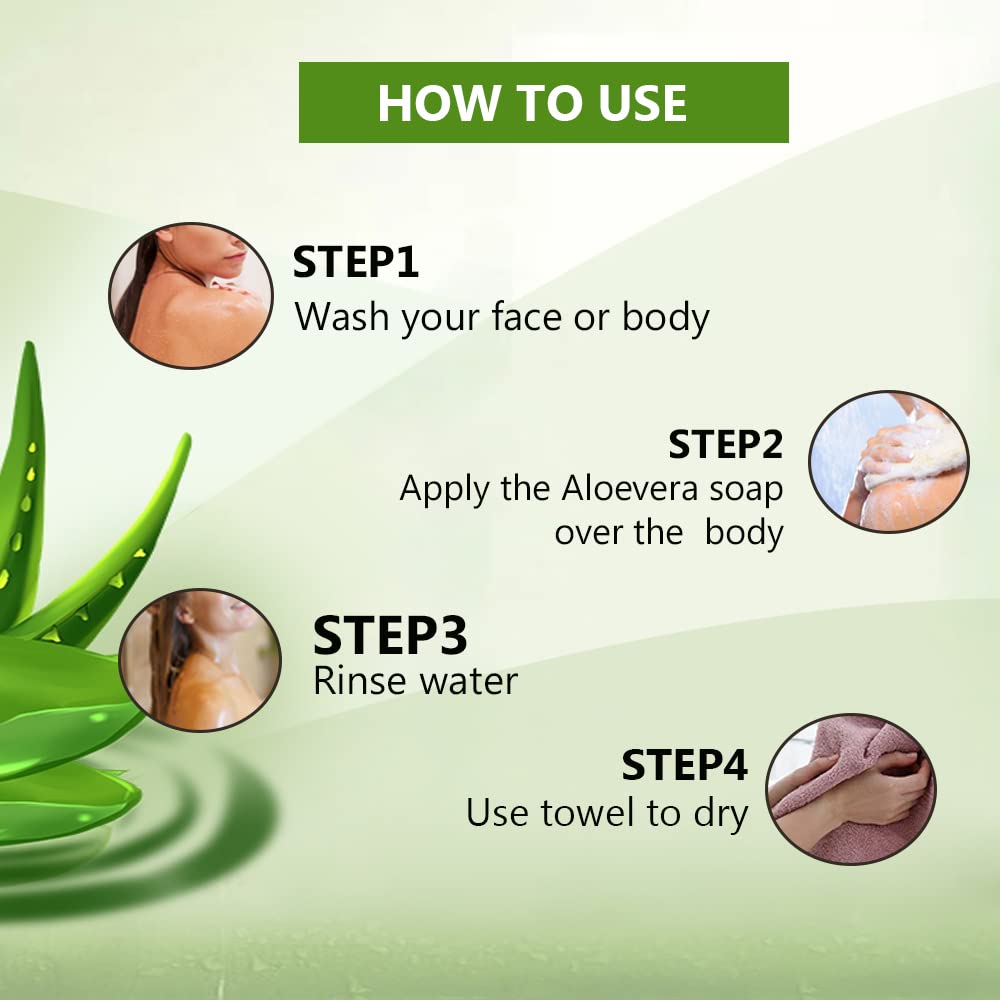 HOW TO USE

STEP1
Wash your face or body

STEP2
Apply the Aloevera soap over the body

STEP3
Rinse water

STEP4
Use towel to dry