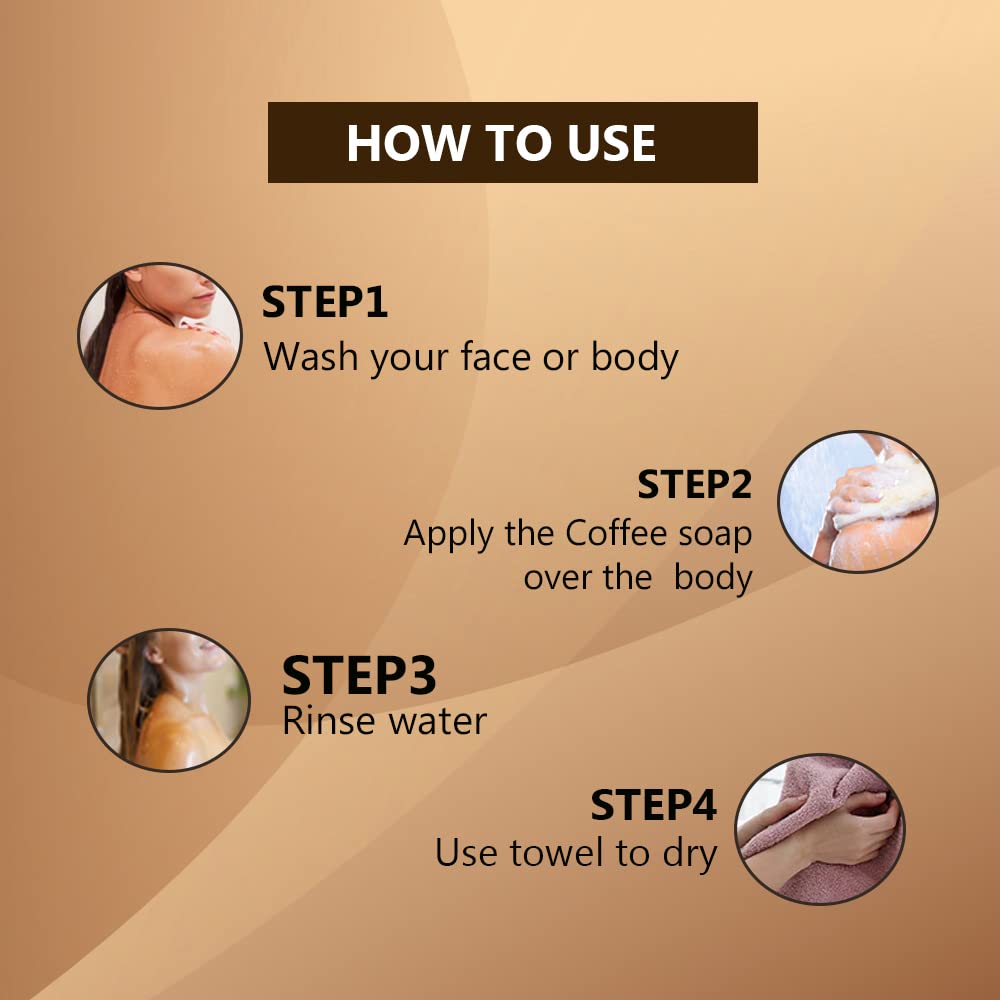 HOW TO USE

STEP1
Wash your face or body

STEP2
Apply the Coffee soap over the body

STEP3
Rinse water

STEP4
Use towel to dry