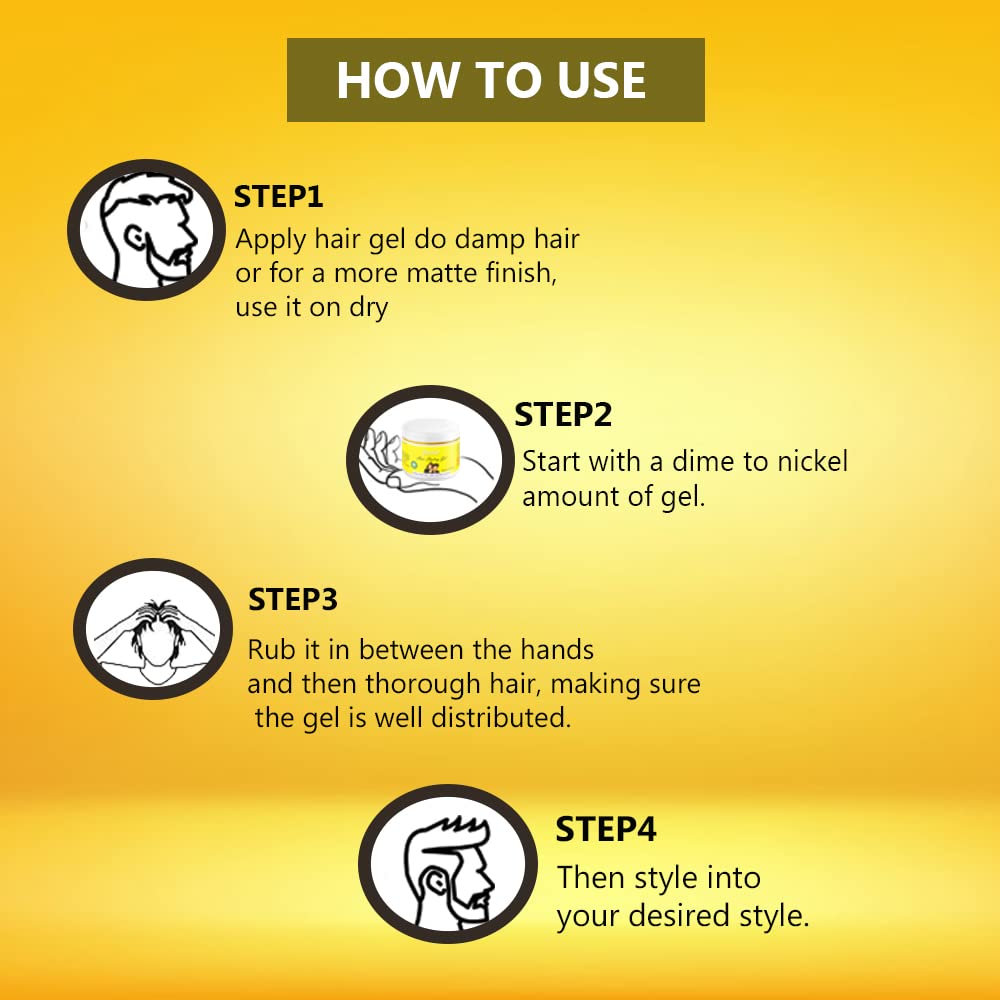 HOW TO USE

STEP1
Apply hair gel do damp hair or for a more matte finish, use it on dry

STEP2
Start with a dime to nickel amount of gel.

STEP3
Rub it in between the hands and then thorough hair, making sure the gel is well distributed.

STEP4
Then style into your desired style.